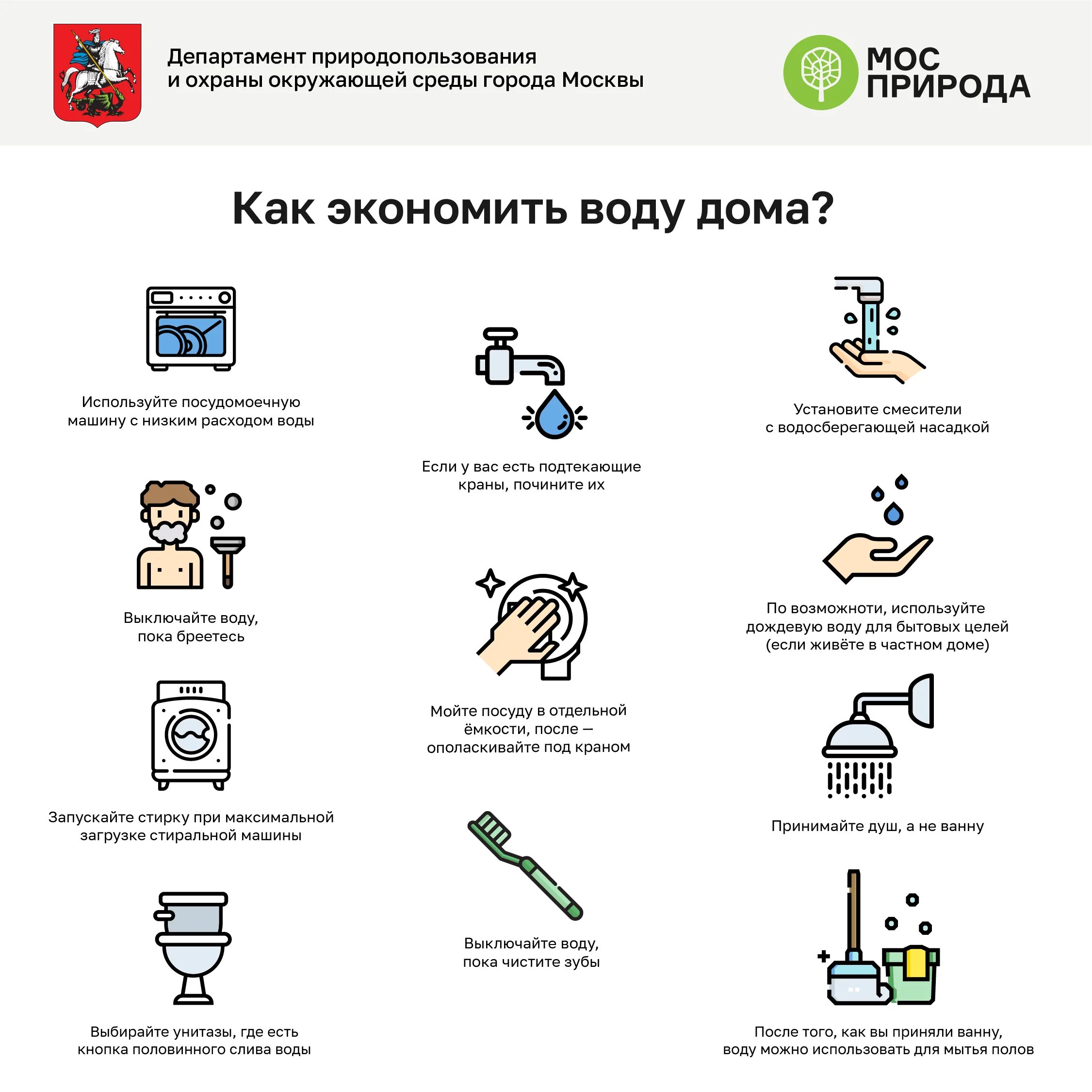 Департамент природопользования и охраны окружающей среды города Москвы

МОС ПРИРОДА

Как экономить воду дома?

Используйте посудомоечную машину с низким расходом воды

Выключайте воду, пока бреетесь

Запускайте стирку при максимальной загрузке стиральной машины

Выбирайте унитазы, где есть кнопка половинного слива воды

Если у вас есть подтекающие краны, почините их

Мойте посуду в отдельной ёмкости, после — ополаскивайте под краном

Выключайте воду, пока чистите зубы

Установите смесители с водосберегающей насадкой

По возможноти, используйте дождевую воду для бытовых целей (если живёте в частном доме)

Принимайте душ, а не ванну

После того, как вы приняли ванну, воду можно использовать для мытья полов