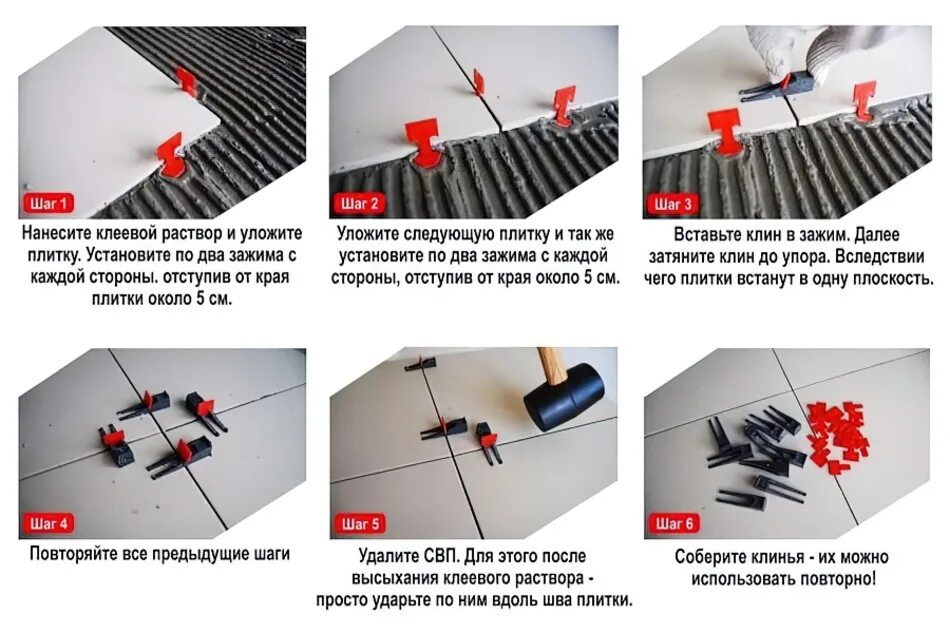 Шаг 1

Нанесите клеевой раствор и уложите плитку. Установите по два зажима с каждой стороны. отступив от края плитки около 5 см.

Шаг 2

Уложите следующую плитку и так же установите по два зажима с каждой стороны, отступив от края около 5 см.

Шаг 3

Вставьте клин в зажим. Далее затяните клин до упора. Вследствии чего плитки встанут в одну плоскость.

Шаг 4

Повторяйте все предыдущие шаги

Шаг 5

Удалите СВП. Для этого после высыхания клеевого раствора - просто ударьте по ним вдоль шва плитки.

Шаг 6

Соберите клинья - их можно использовать повторно!