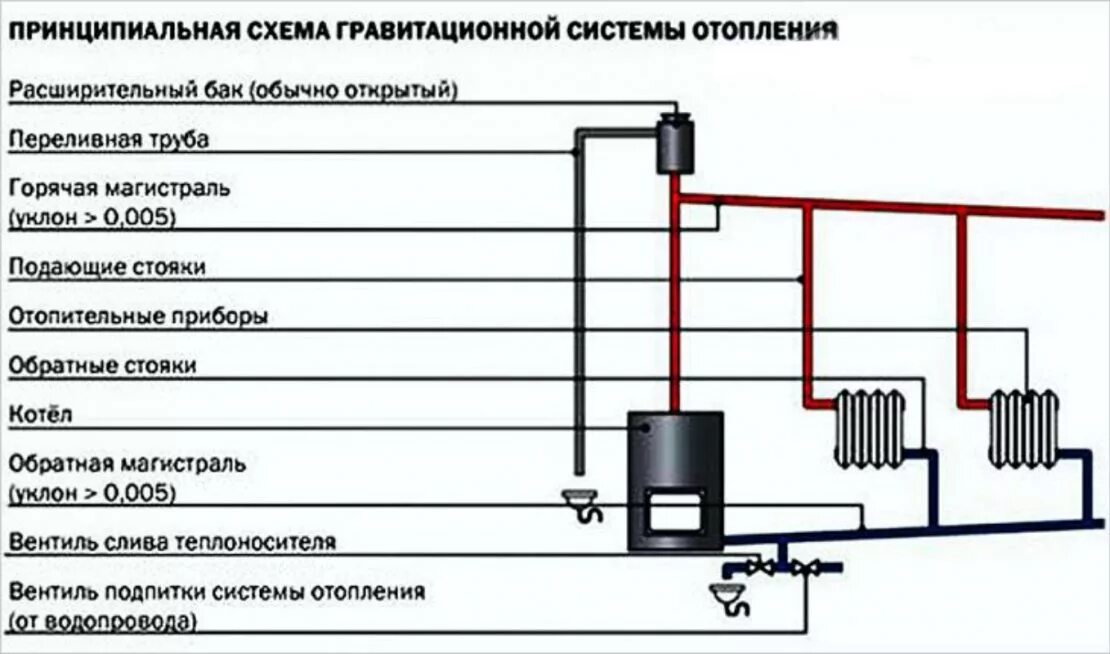 ПРИНЦИПИАЛЬНАЯ СХЕМА ГРАВИТАЦИОННОЙ СИСТЕМЫ ОТОПЛЕНИЯ

Расширительный бак (обычно открытый)

Переливная труба

Горячая магистраль (уклон > 0,005)

Подающие стояки

Отопительные приборы

Обратные стояки

Котёл

Обратная магистраль (уклон > 0,005)

Вентиль слива теплоносителя

Вентиль подпитки системы отопления (от водопровода)