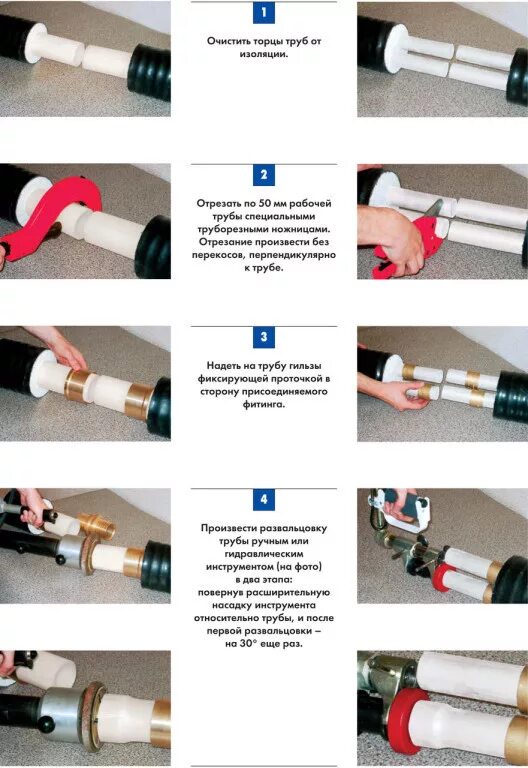 1

Очистить торцы труб от изоляции.

2

Отрезать по 50 мм рабочей трубы специальными труборезными ножницами. Отрезание произвести без перекосов, перпендикулярно к трубе.

3

Надеть на трубу гильзы фиксирующей проточкой в сторону присоединяемого фитинга.

4

Произвести развальцовку трубы ручным или гидравлическим инструментом (на фото) в два этапа: повернув расширительную насадку инструмента относительно трубы, и после первой развальцовки – на 30° еще раз.