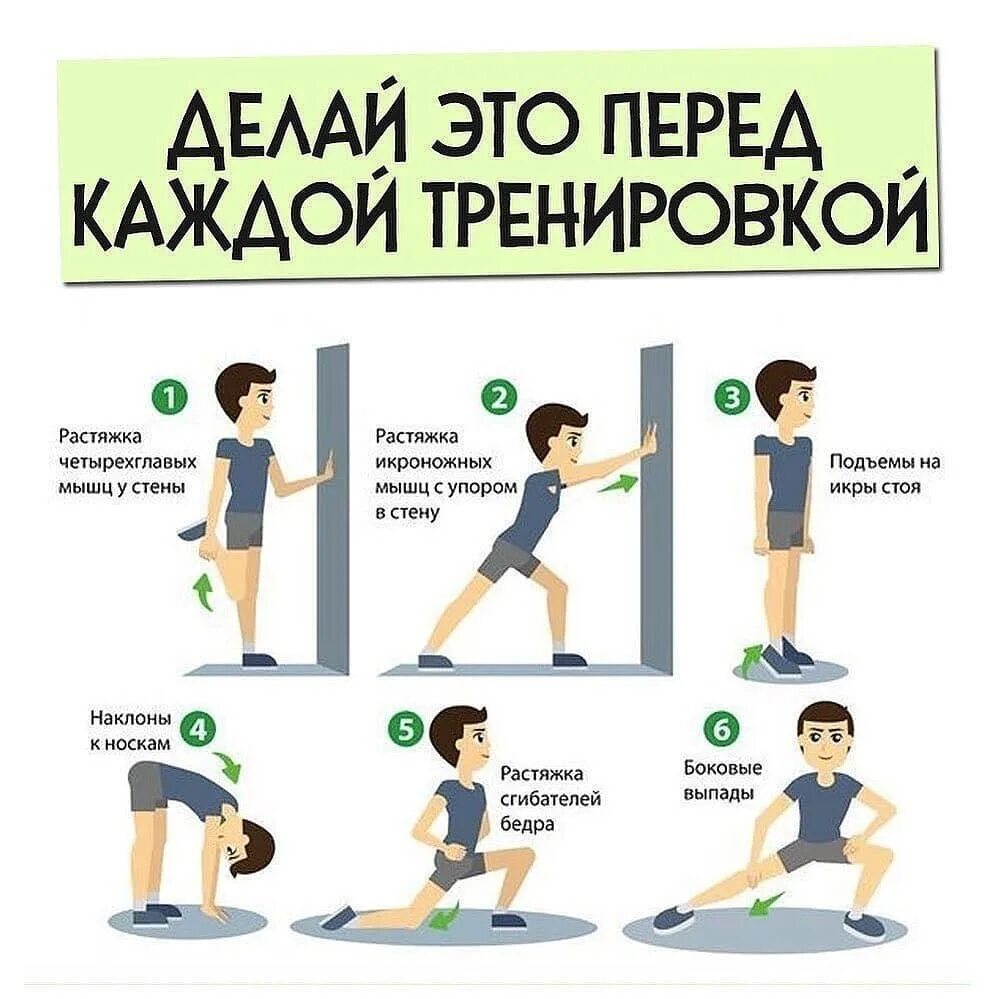 ДЕЛАЙ ЭТО ПЕРЕД КАЖДОЙ ТРЕНИРОВКОЙ

1
Растяжка четырехглавых мышц у стены

2
Растяжка икроножных мышц с упором в стену

3
Подъемы на икры стоя

Наклоны к носкам
4

5
Растяжка сгибателей бедра

6
Боковые выпады