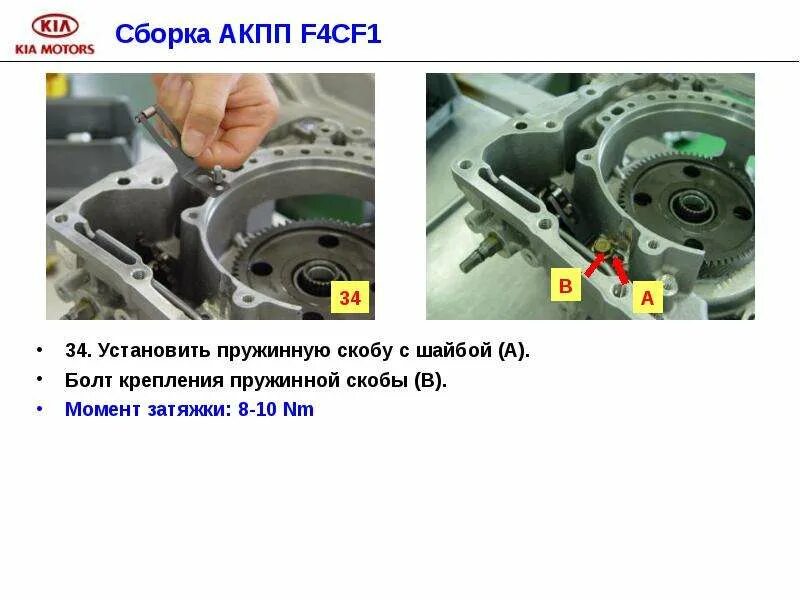 KIA
KIA MOTORS

Сборка АКПП F4CF1

34

B
A

• 34. Установить пружинную скобу с шайбой (А).
• Болт крепления пружинной скобы (В).
• Момент затяжки: 8-10 Nm