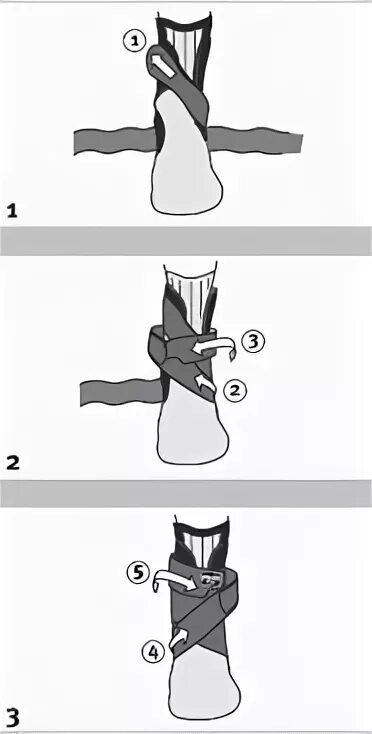 1

1

3

2

2

5

4

3