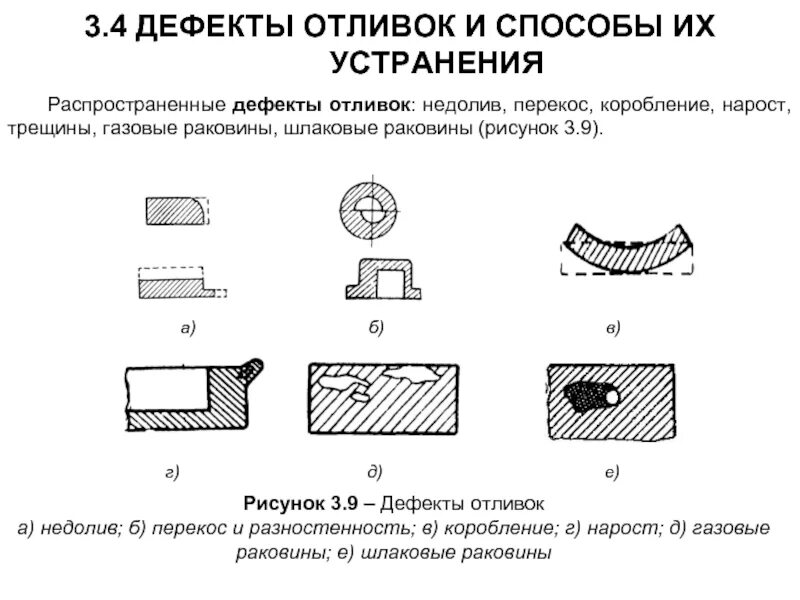 3.4 ДЕФЕКТЫ ОТЛИВОК И СПОСОБЫ ИХ УСТРАНЕНИЯ

Распространенные дефекты отливок: недолив, перекос, коробление, нарост, трещины, газовые раковины, шлаковые раковины (рисунок 3.9).

а)

б)

в)

г)

д)

е)

Рисунок 3.9 – Дефекты отливок
а) недолив; б) перекос и разностенность; в) коробление; г) нарост; д) газовые раковины; е) шлаковые раковины