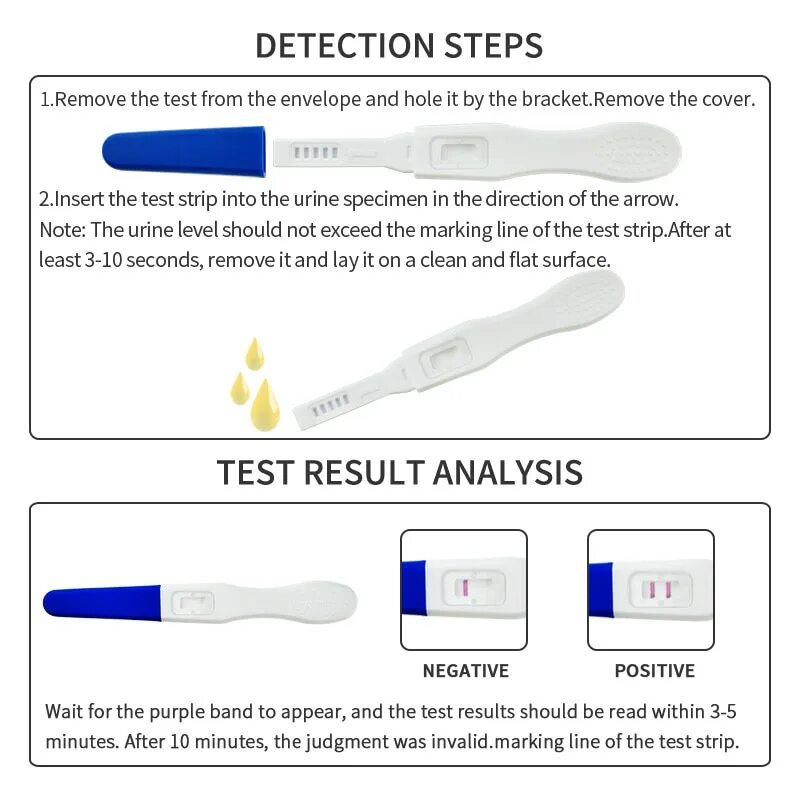 DETECTION STEPS

1.Remove the test from the envelope and hole it by the bracket.Remove the cover.

2.Insert the test strip into the urine specimen in the direction of the arrow.
Note: The urine level should not exceed the marking line of the test strip.After at least 3-10 seconds, remove it and lay it on a clean and flat surface.

TEST RESULT ANALYSIS

NEGATIVE

POSITIVE

Wait for the purple band to appear, and the test results should be read within 3-5 minutes. After 10 minutes, the judgment was invalid.marking line of the test strip.