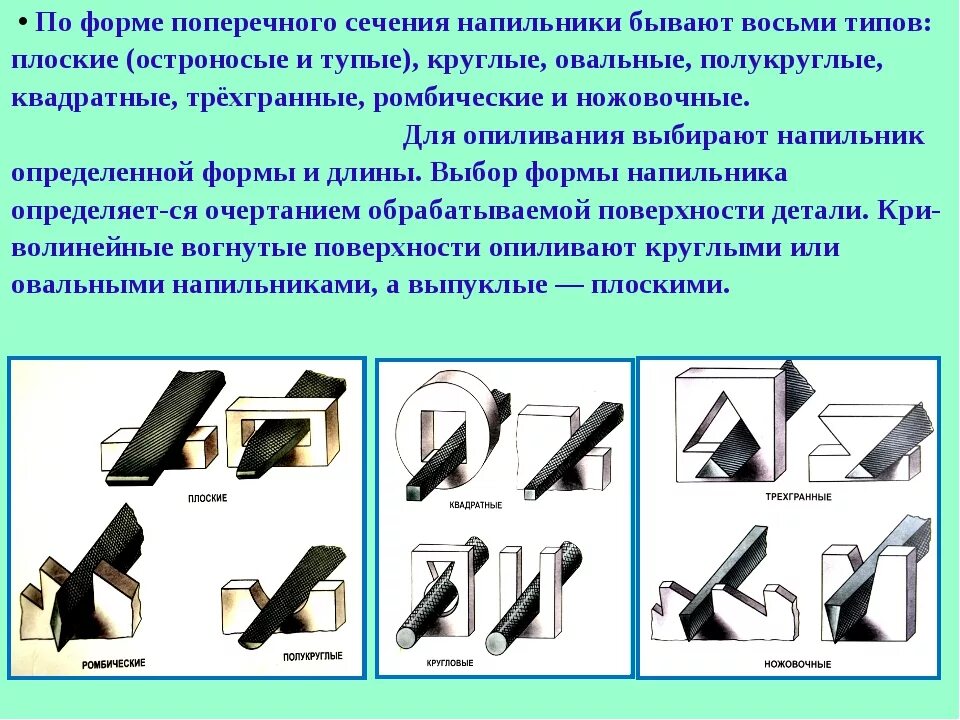 • По форме поперечного сечения напильники бывают восьми типов: плоские (остроносые и тупые), круглые, овальные, полукруглые, квадратные, трёхгранные, ромбические и ножовочные.

Для опиливания выбирают напильник определенной формы и длины. Выбор формы напильника определяет-ся очертанием обрабатываемой поверхности детали. Криволинейные вогнутые поверхности опиливают круглыми или овальными напильниками, а выпуклые — плоскими.

ПЛОСКИЕ

РОМБИЧЕСКИЕ

ПОЛУКРУГЛЫЕ

КВАДРАТНЫЕ

КРУГЛОВЫЕ

ТРЕХГРАННЫЕ

НОЖОВОЧНЫЕ