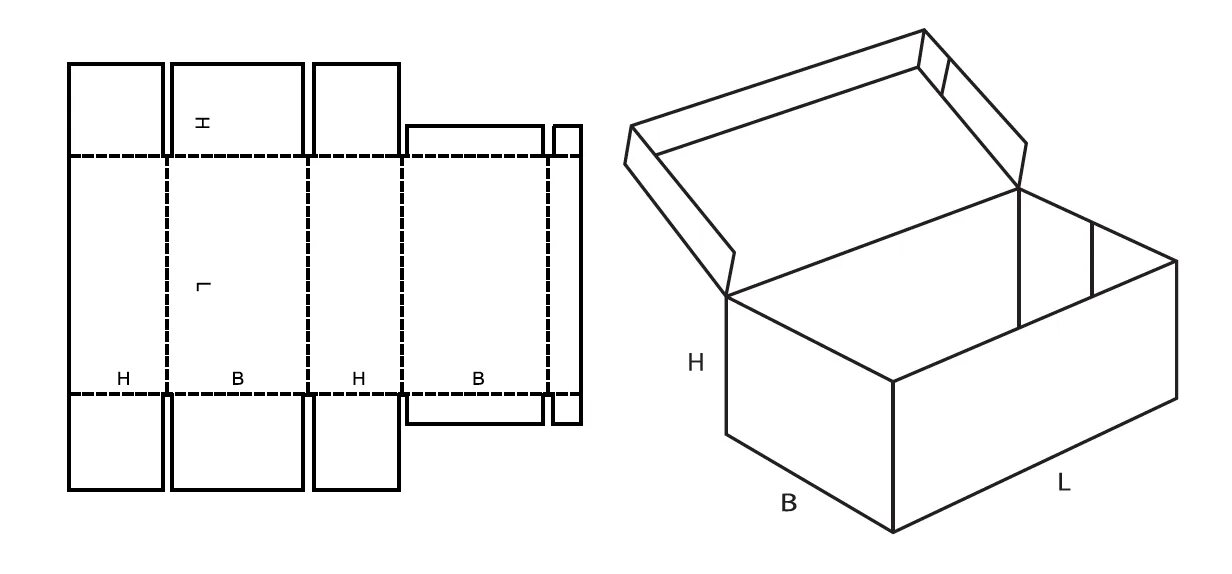 H
L
H
B
H
B
H
B
L