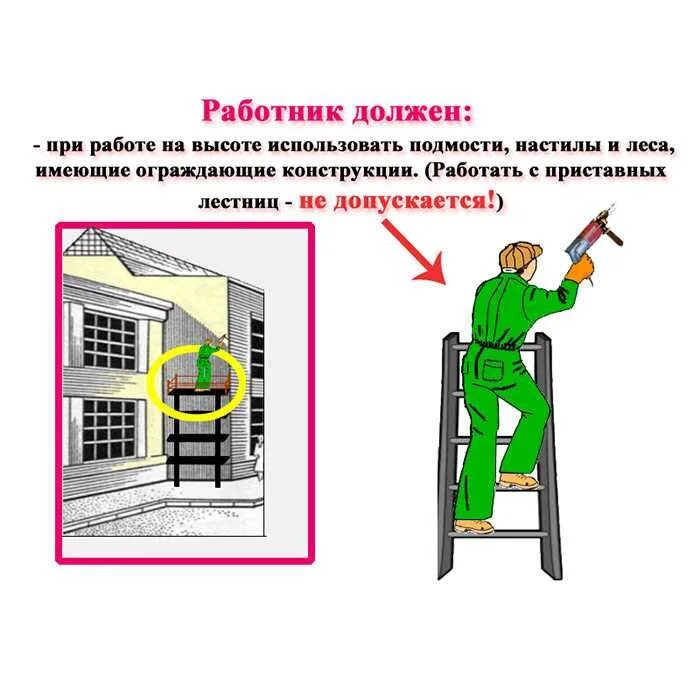 Работник должен:

- при работе на высоте использовать подмости, настилы и леса, имеющие ограждающие конструкции. (Работать с приставных лестниц - не допускается!)