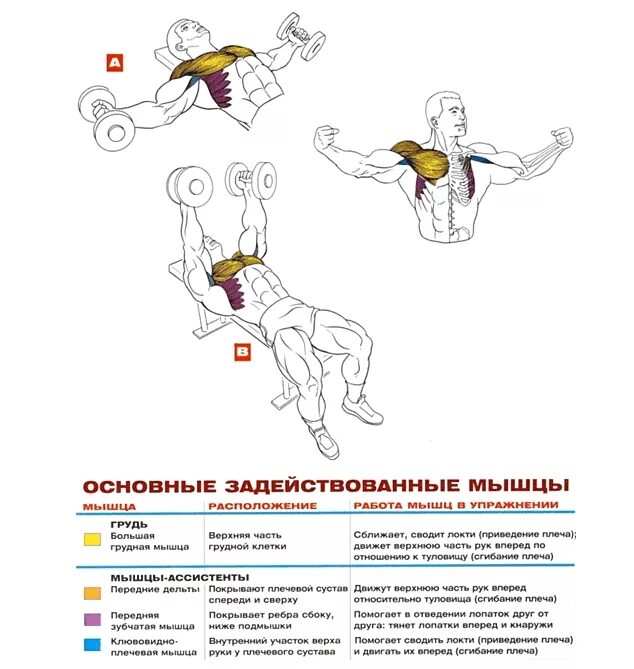 A

B

ОСНОВНЫЕ ЗАДЕЙСТВОВАННЫЕ МЫШЦЫ

| МЫШЦА | РАСПОЛОЖЕНИЕ | РАБОТА МЫШЦ В УПРАЖНЕНИИ |
|---|---|---|
| ГРУДЬ | | |
| Большая грудная мышца | Верхняя часть грудной клетки | Сближает, сводит локти (приведение плеча); движет верхнюю часть рук вперед по отношению к туловищу (сгибание плеча) |
| МЫШЦЫ-АССИСТЕНТЫ | | |
| Передние дельты | Покрывают плечевой сустав спереди и сверху | Движут верхнюю часть рук вперед относительно туловища (сгибание плеча) |
| Передняя зубчатая мышца | Покрывает ребра сбоку, ниже подмышки | Помогает в отведении лопаток друг от друга: тянет лопатки вперед и кнаружи |
| Клювовидно-плечевая мышца | Внутренний участок верха руки у плечевого сустава | Помогает сводить локти (приведение плеча) и двигать их вперед (сгибание плеча) |