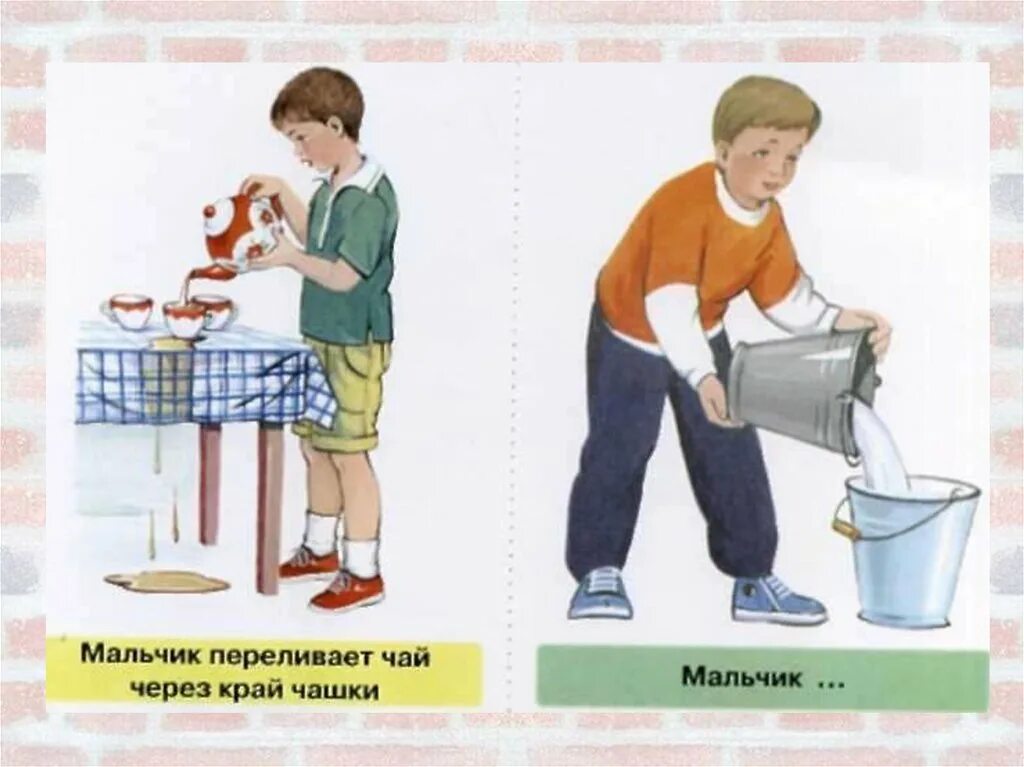 Мальчик переливает чай через край чашки

Мальчик ...