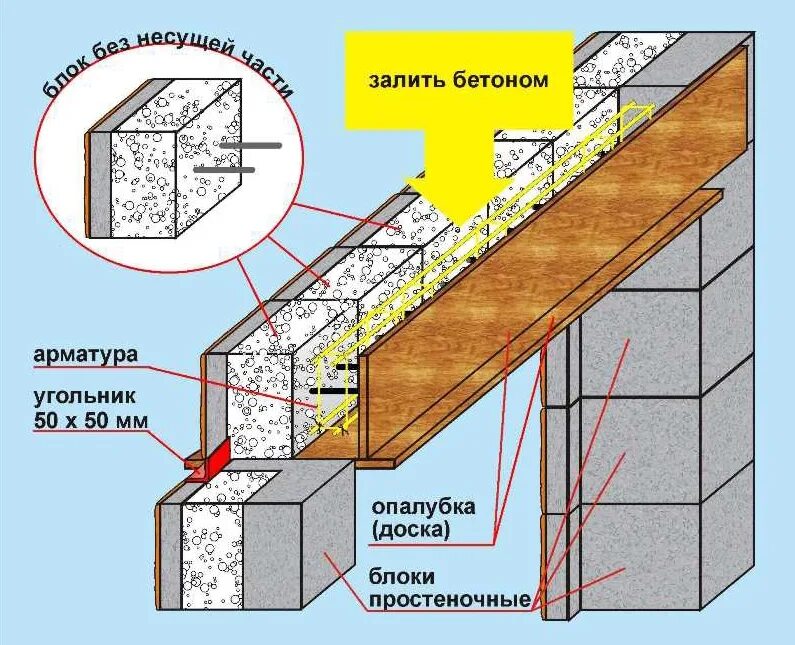 блок без несущей части

залить бетоном

арматура

угольник
50 х 50 мм

опалубка
(доска)

блоки
простеночные