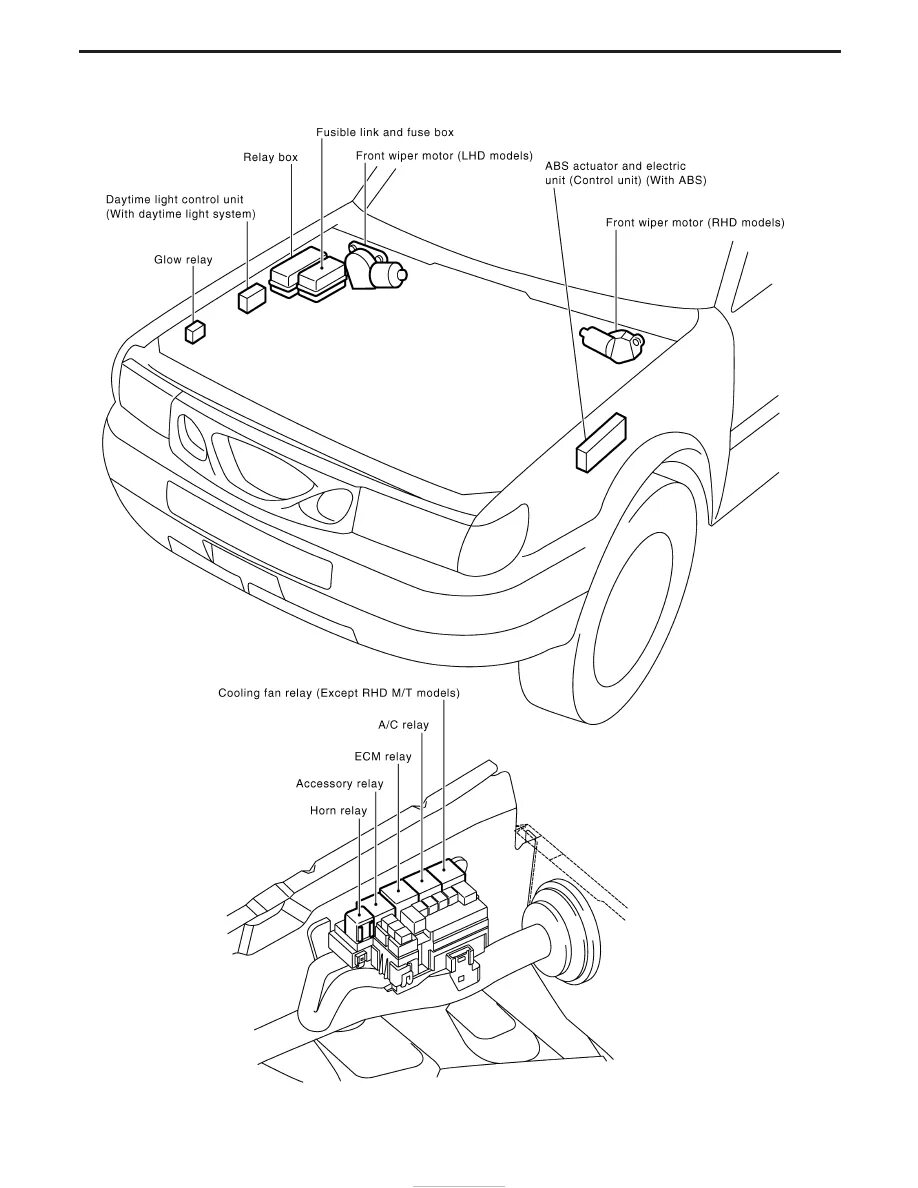 Fusible link and fuse box
Relay box
Front wiper motor (LHD models)
ABS actuator and electric unit (Control unit) (With ABS)
Daytime light control unit (With daytime light system)
Front wiper motor (RHD models)
Glow relay

Cooling fan relay (Except RHD M/T models)
A/C relay
ECM relay
Accessory relay
Horn relay