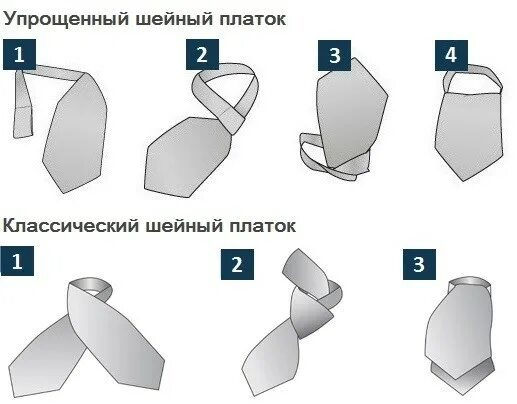 Упрощенный шейный платок

1

2

3

4

Классический шейный платок

1

2

3