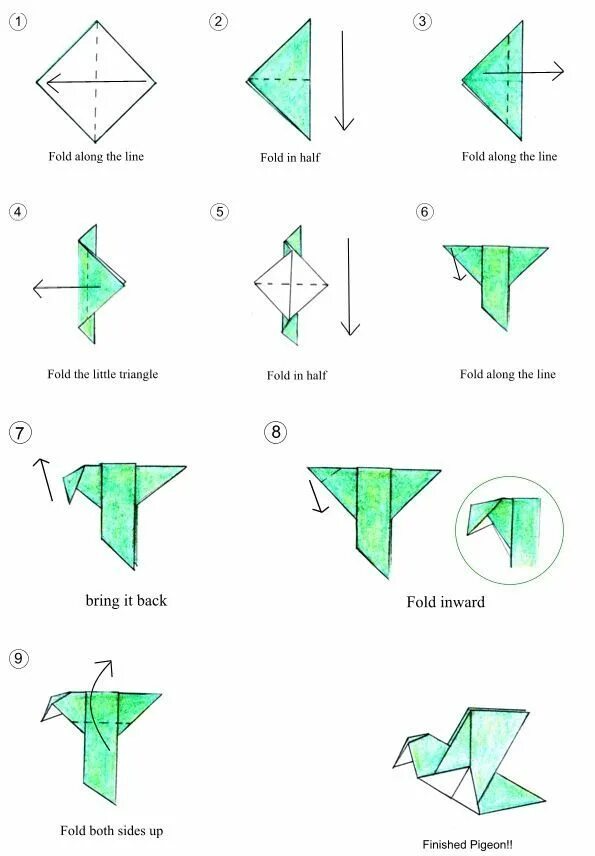 1
Fold along the line

2
Fold in half

3
Fold along the line

4
Fold the little triangle

5
Fold in half

6
Fold along the line

7
bring it back

8
Fold inward

9
Fold both sides up

Finished Pigeon!!