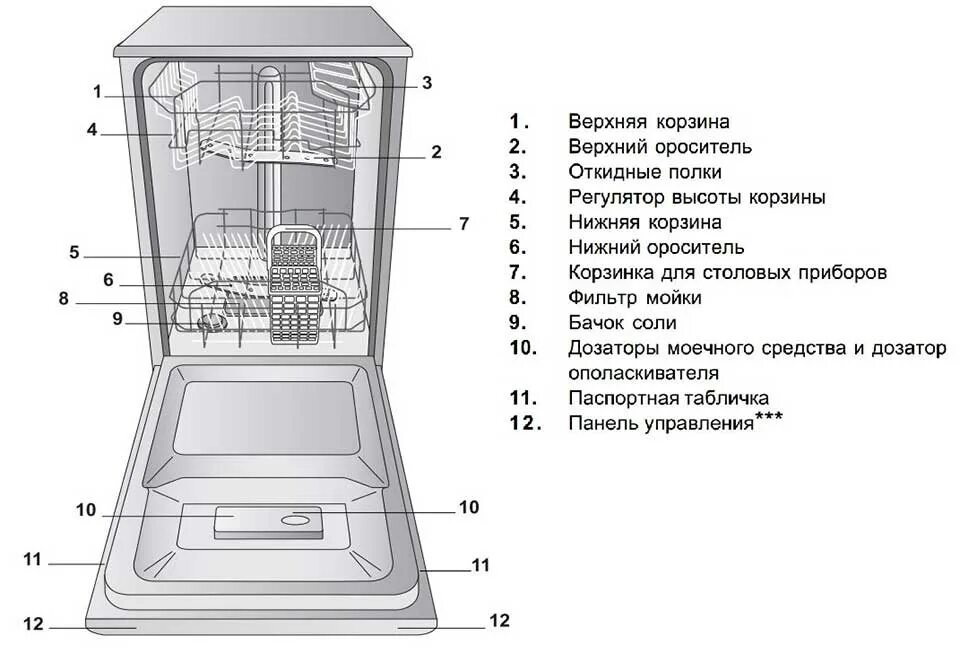 1
3
4
2
7
5
6
8
9
10
10
11
11
12
12

1. Верхняя корзина
2. Верхний ороситель
3. Откидные полки
4. Регулятор высоты корзины
5. Нижняя корзина
6. Нижний ороситель
7. Корзинка для столовых приборов
8. Фильтр мойки
9. Бачок соли
10. Дозаторы моечного средства и дозатор ополаскивателя
11. Паспортная табличка
12. Панель управления***