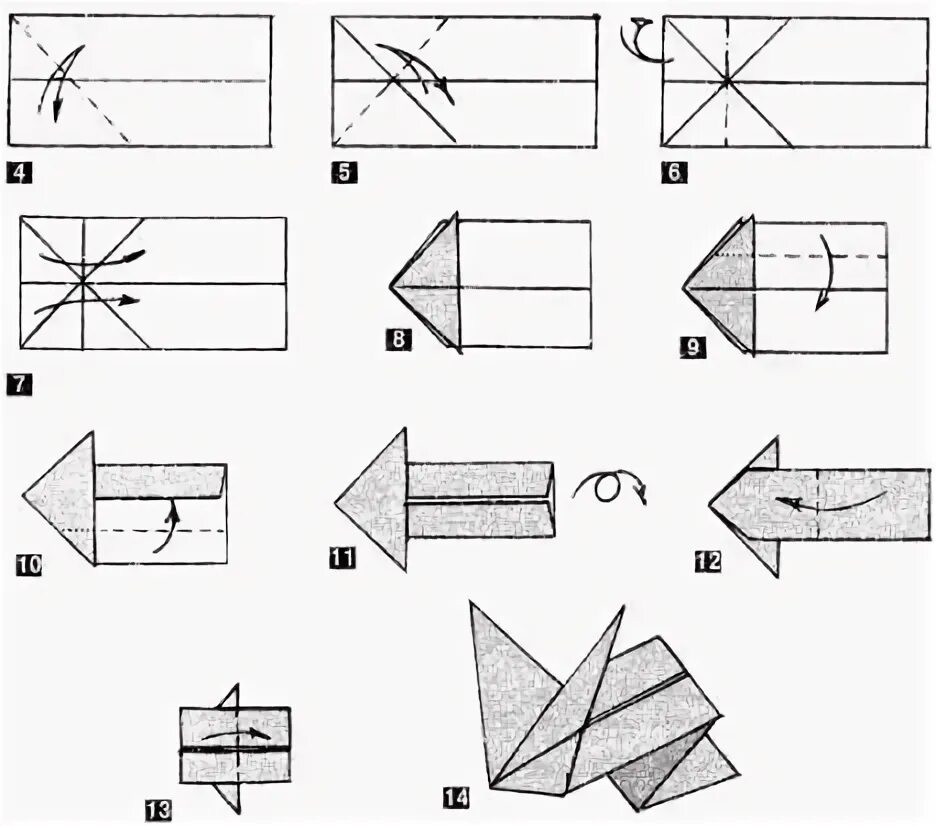 4
5
6
7
8
9
10
11
12
13
14