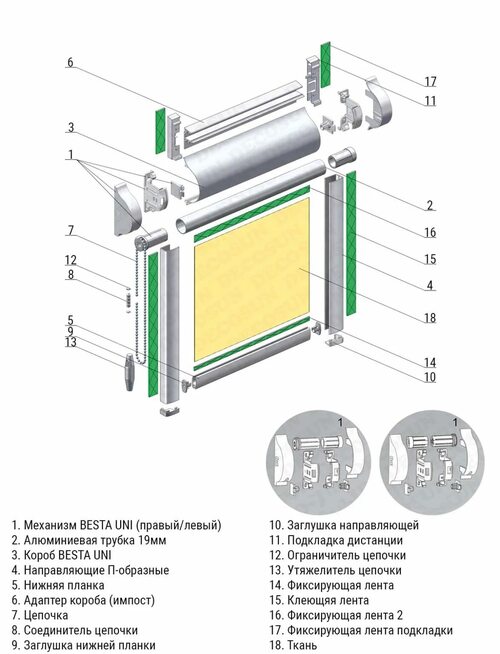 6
3
1
7
12
8
5
9
13
17
11
2
16
15
4
18
14
10
1
1

1. Механизм BESTA UNI (правый/левый)
2. Алюминиевая трубка 19мм
3. Короб BESTA UNI
4. Направляющие П-образные
5. Нижняя планка
6. Адаптер короба (импост)
7. Цепочка
8. Соединитель цепочки
9. Заглушка нижней планки

10. Заглушка направляющей
11. Подкладка дистанции
12. Ограничитель цепочки
13. Утяжелитель цепочки
14. Фиксирующая лента
15. Клеющяя лента
16. Фиксирующая лента 2
17. Фиксирующая лента подкладки
18. Ткань