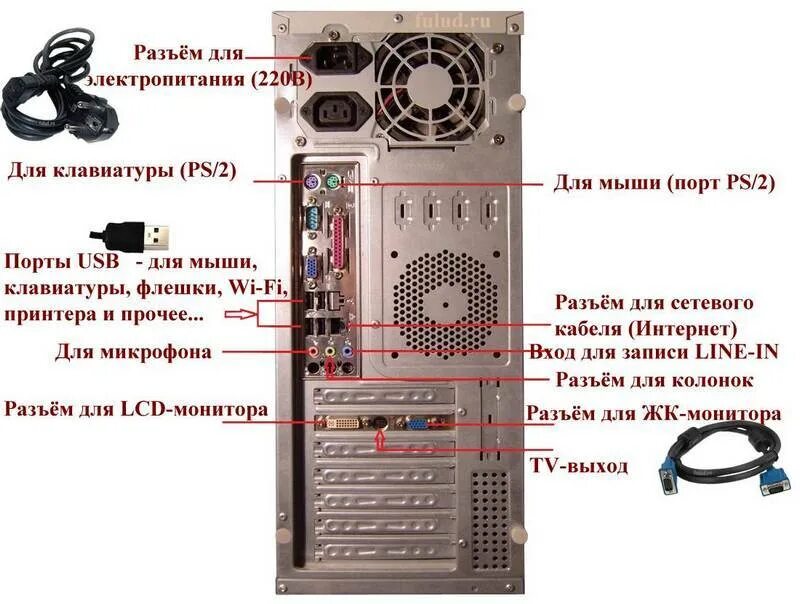 fulud.ru

Разъём для электропитания (220В)

Для клавиатуры (PS/2)

Для мыши (порт PS/2)

Порты USB - для мыши, клавиатуры, флешки, Wi-Fi, принтера и прочее...

Разъём для сетевого кабеля (Интернет)

Для микрофона

Вход для записи LINE-IN

Разъём для колонок

Разъём для LCD-монитора

Разъём для ЖК-монитора

TV-выход