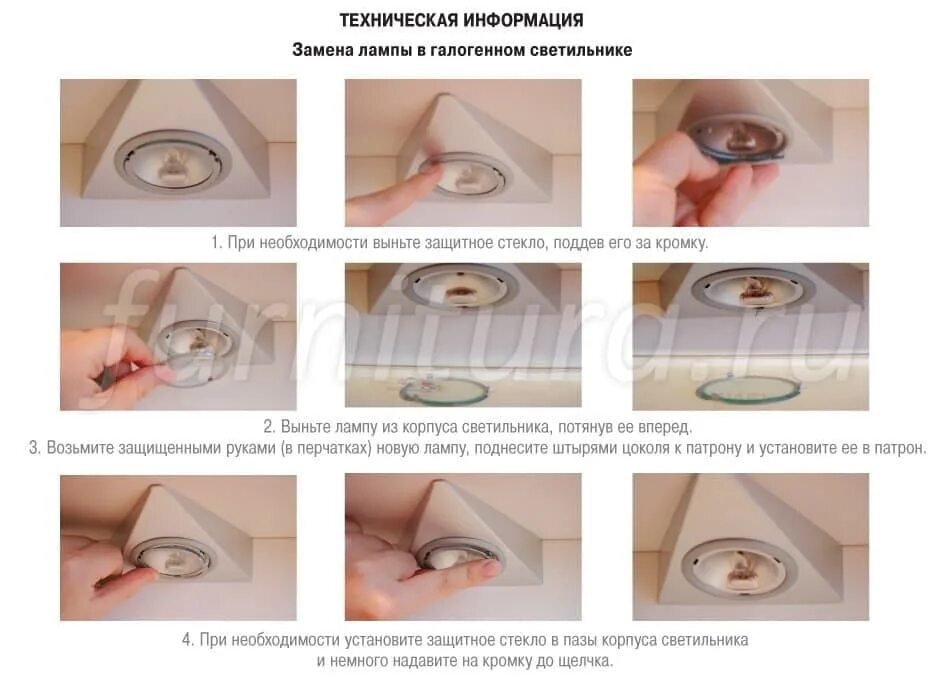 ТЕХНИЧЕСКАЯ ИНФОРМАЦИЯ

Замена лампы в галогенном светильнике

1. При необходимости выньте защитное стекло, поддев его за кромку.

furnitura.ru

2. Выньте лампу из корпуса светильника, потянув ее вперед.
3. Возьмите защищенными руками (в перчатках) новую лампу, поднесите штырями цоколя к патрону и установите ее в патрон.

4. При необходимости установите защитное стекло в пазы корпуса светильника и немного надавите на кромку до щелчка.