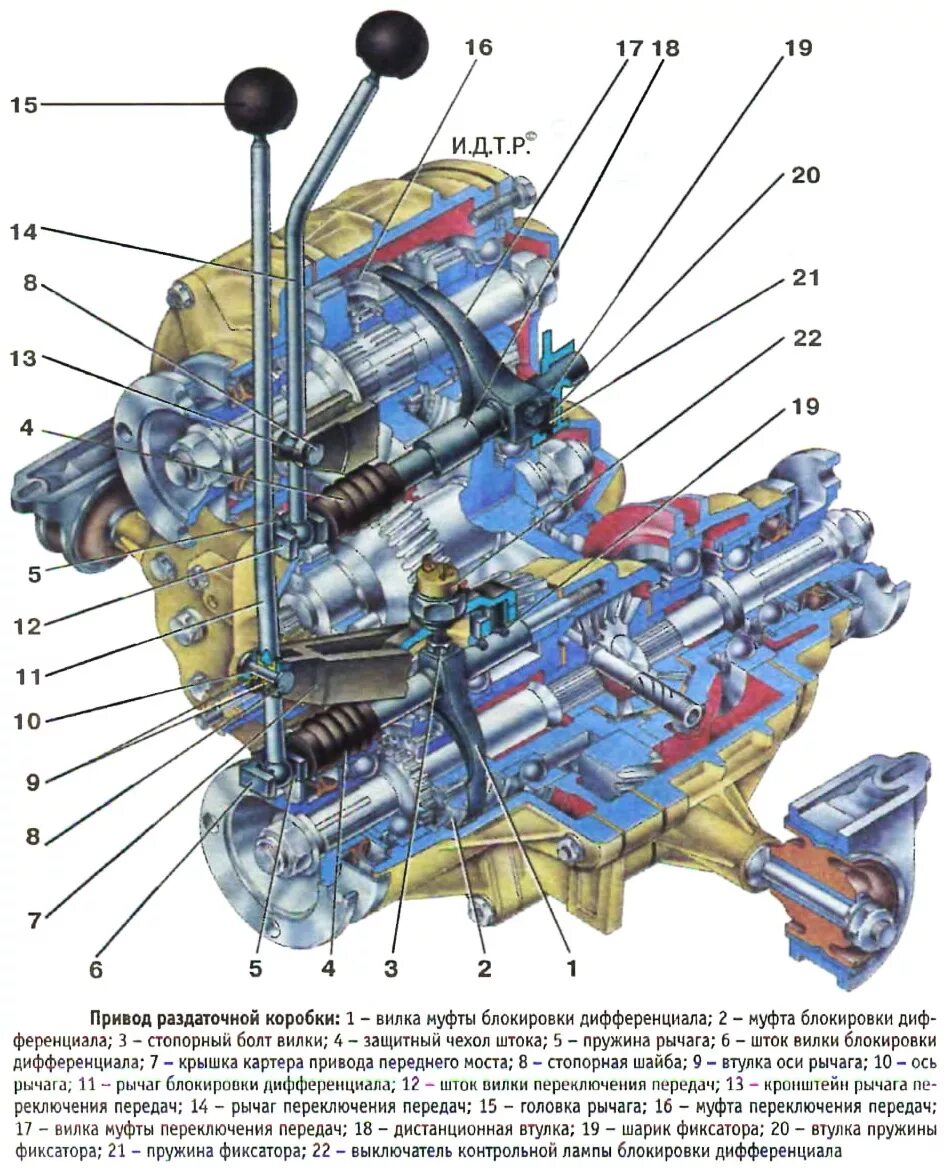 15
16
17 18
19
И.Д.Т.Р.©
20
14
21
8
22
13
19
4
5
12
11
10
9
8
7
6
5
4
3
2
1

**Привод раздаточной коробки:** 1 – вилка муфты блокировки дифференциала; 2 – муфта блокировки дифференциала; 3 – стопорный болт вилки; 4 – защитный чехол штока; 5 – пружина рычага; 6 – шток вилки блокировки дифференциала; 7 – крышка картера привода переднего моста; 8 – стопорная шайба; 9 – втулка оси рычага; 10 – ось рычага; 11 – рычаг блокировки дифференциала; 12 – шток вилки переключения передач; 13 – кронштейн рычага переключения передач; 14 – рычаг переключения передач; 15 – головка рычага; 16 – муфта переключения передач; 17 – вилка муфты переключения передач; 18 – дистанционная втулка; 19 – шарик фиксатора; 20 – втулка пружины фиксатора; 21 – пружина фиксатора; 22 – выключатель контрольной лампы блокировки дифференциала