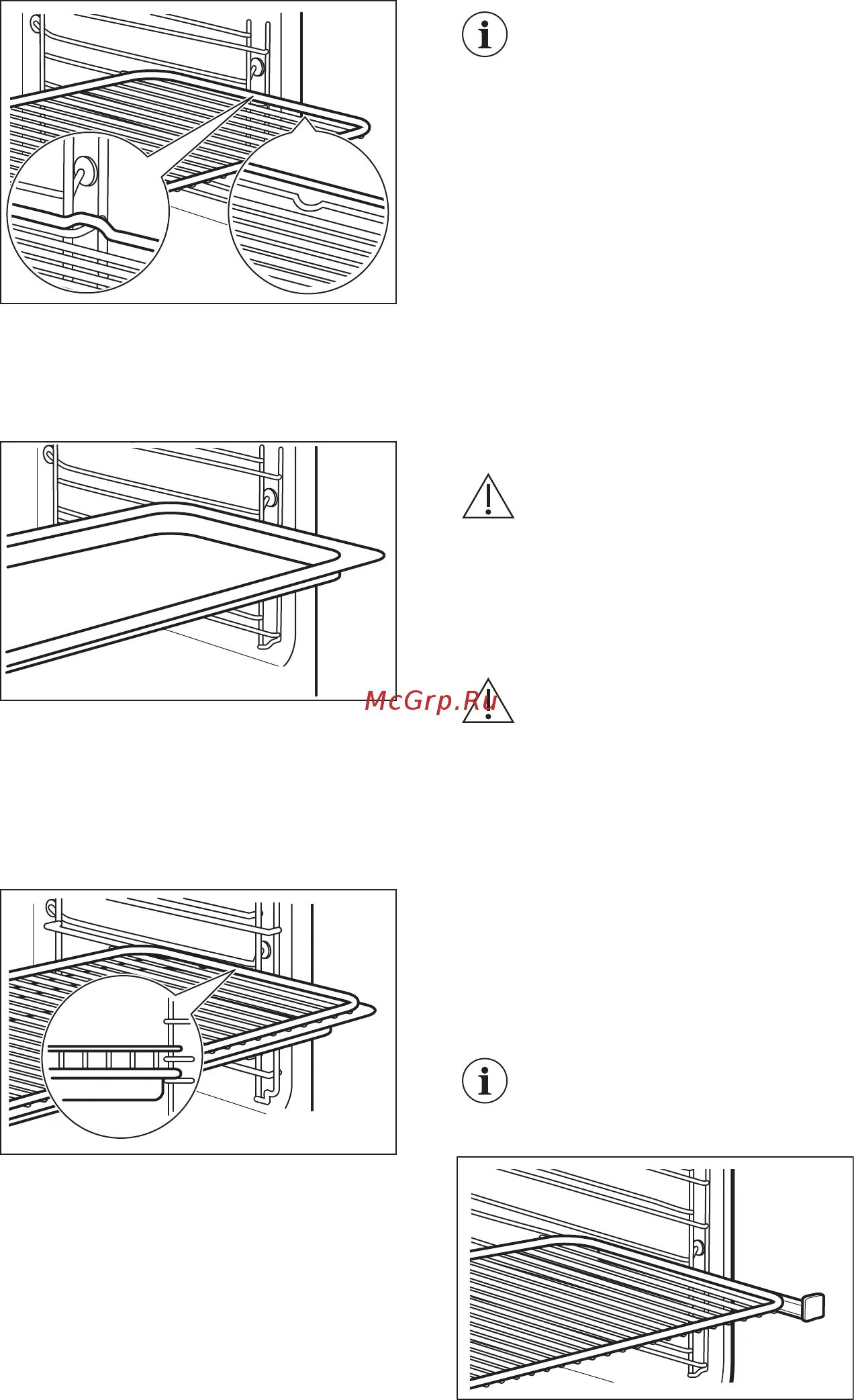 McGrp.Ru