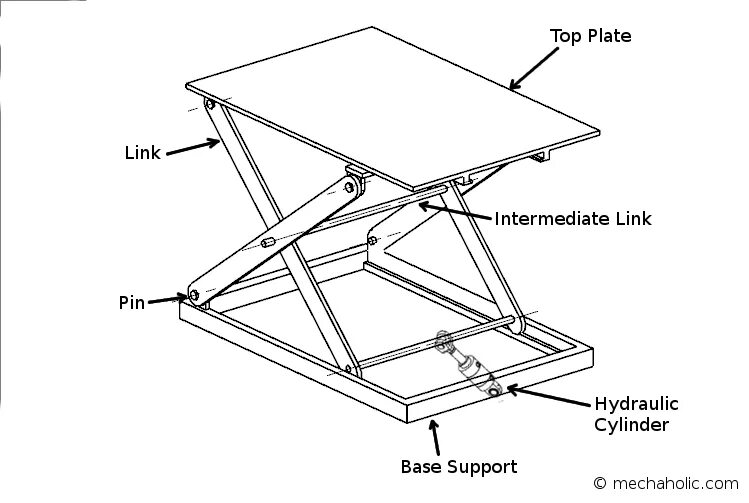 Top Plate

Link

Intermediate Link

Pin

Hydraulic Cylinder

Base Support

© mechaholic.com