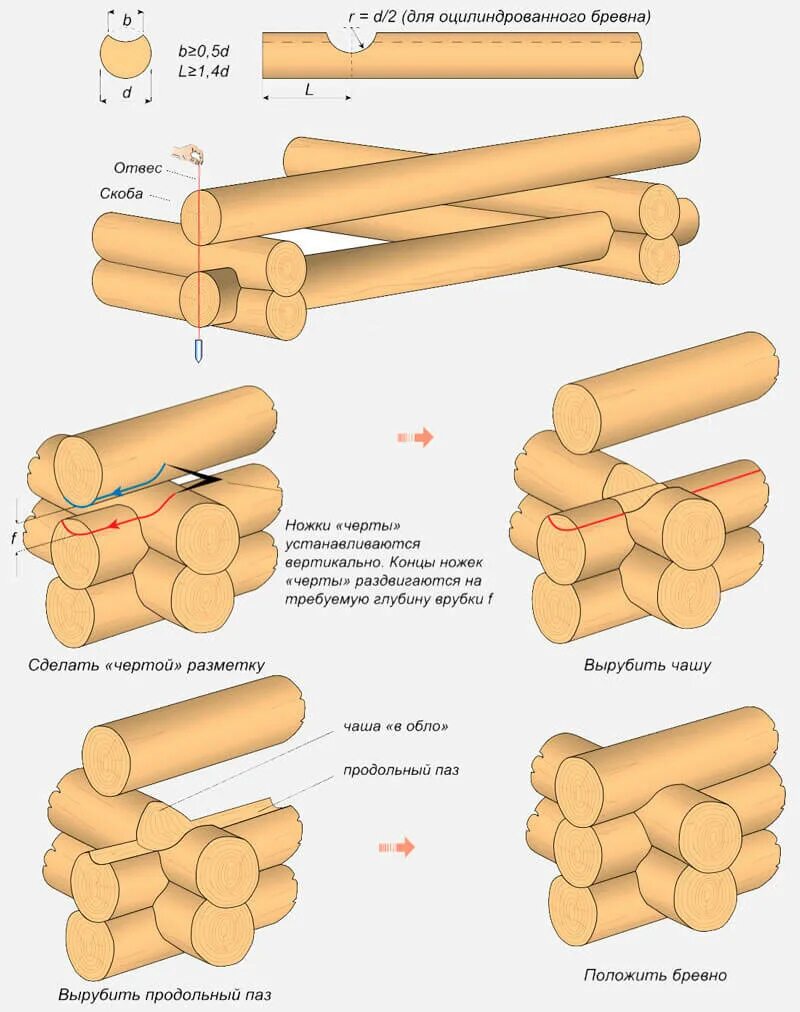 b
d
b≥0,5d
L≥1,4d

r = d/2 (для оцилиндрованного бревна)
L

Отвес
Скоба

f

Ножки «черты» устанавливаются вертикально. Концы ножек «черты» раздвигаются на требуемую глубину врубки f

Сделать «чертой» разметку

Вырубить чашу

чаша «в обло»
продольный паз

Вырубить продольный паз

Положить бревно