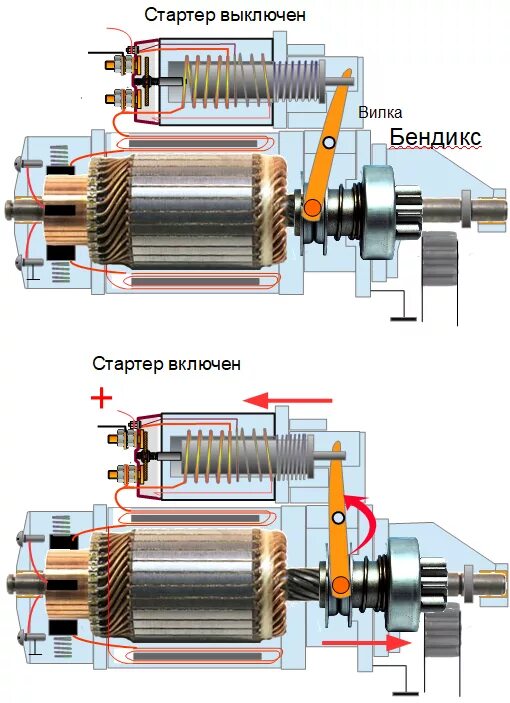 Стартер выключен

Вилка

Бендикс

Стартер включен

+