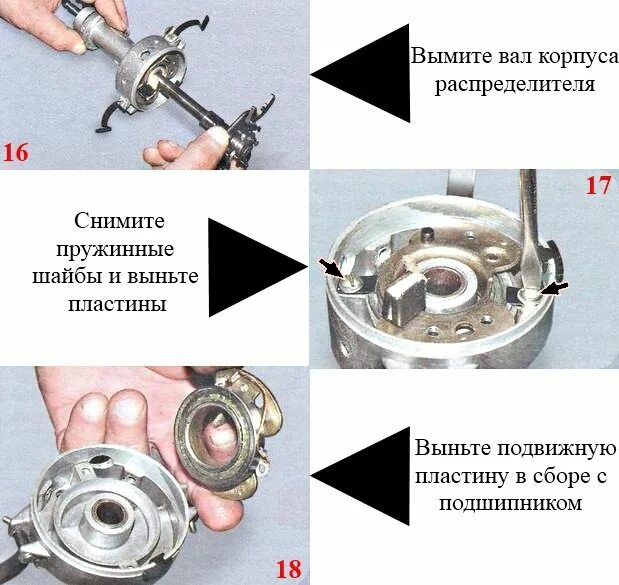 16

Вымите вал корпуса распределителя

Снимите пружинные шайбы и выньте пластины

17

18

Выньте подвижную пластину в сборе с подшипником