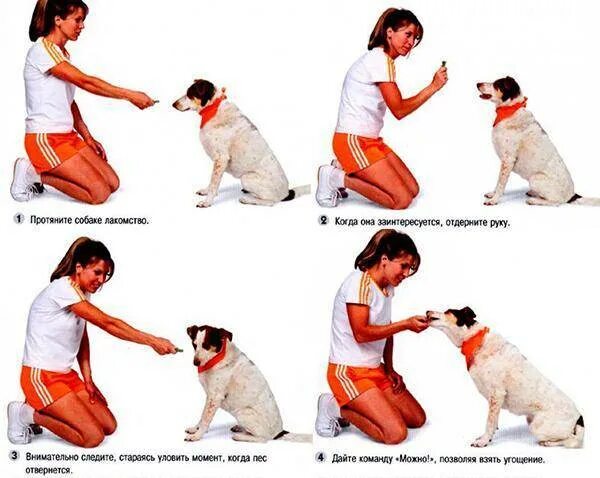 1 Протяните собаке лакомство.

2 Когда она заинтересуется, отдерните руку.

3 Внимательно следите, стараясь уловить момент, когда пес отвернется.

4 Дайте команду «Можно!», позволяя взять угощение.