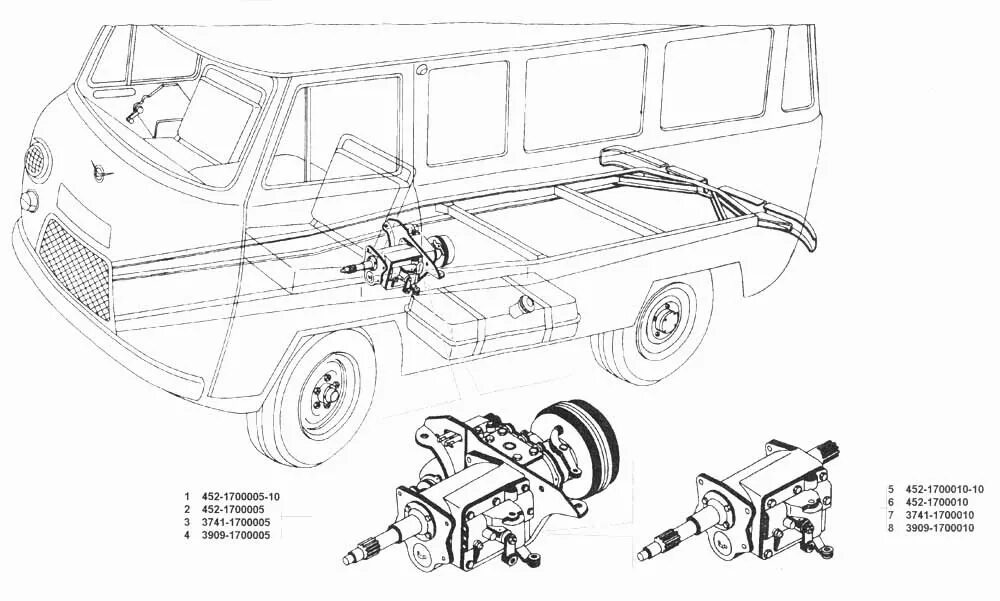 1 452-1700005-10
2 452-1700005
3 3741-1700005
4 3909-1700005

5 452-1700010-10
6 452-1700010
7 3741-1700010
8 3909-1700010