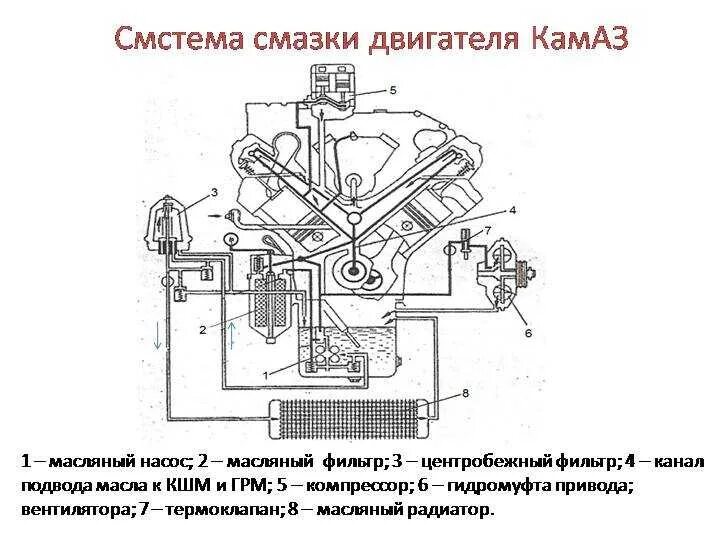 Смстема смазки двигателя КамАЗ

5

3

4

7

2

6

1

8

1 – масляный насос; 2 – масляный фильтр; 3 – центробежный фильтр; 4 – канал подвода масла к КШМ и ГРМ; 5 – компрессор; 6 – гидромуфта привода; вентилятора; 7 – термоклапан; 8 – масляный радиатор.