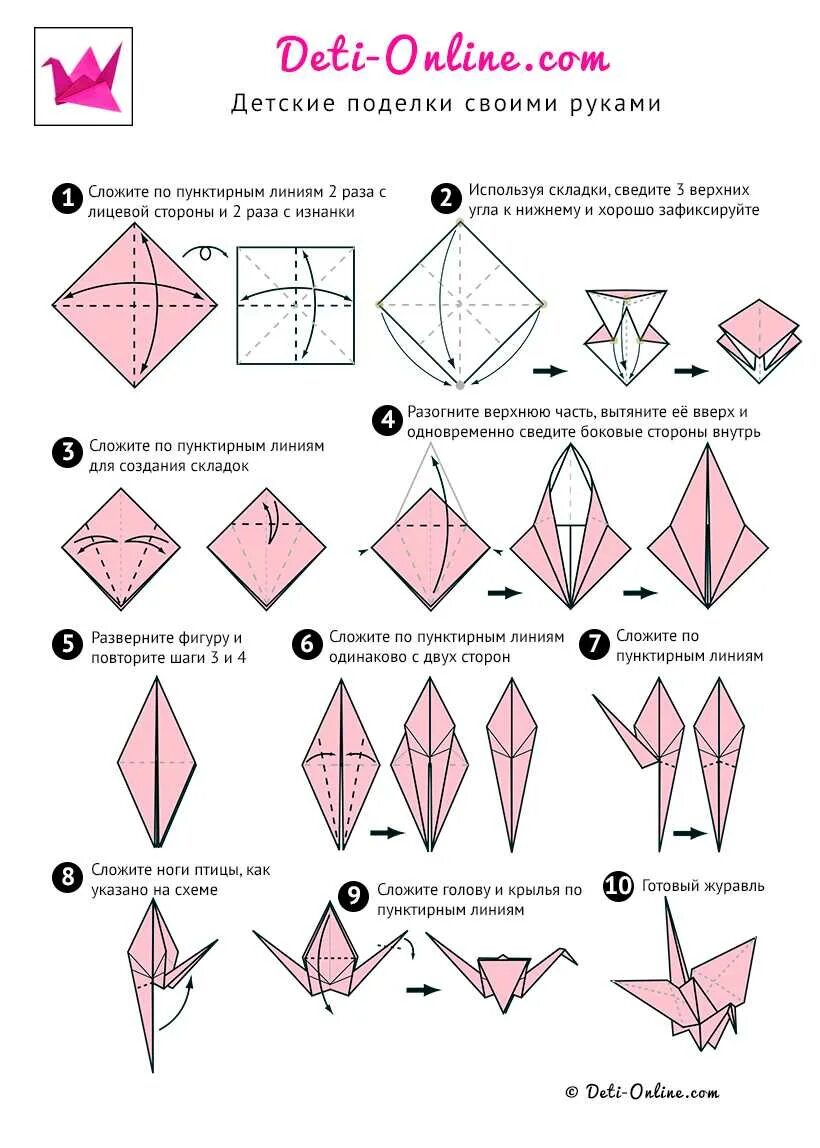 Deti-Online.com
Детские поделки своими руками

1 Сложите по пунктирным линиям 2 раза с лицевой стороны и 2 раза с изнанки

2 Используя складки, сведите 3 верхних угла к нижнему и хорошо зафиксируйте

3 Сложите по пунктирным линиям для создания складок

4 Разогните верхнюю часть, вытяните её вверх и одновременно сведите боковые стороны внутрь

5 Разверните фигуру и повторите шаги 3 и 4

6 Сложите по пунктирным линиям одинаково с двух сторон

7 Сложите по пунктирным линиям

8 Сложите ноги птицы, как указано на схеме

9 Сложите голову и крылья по пунктирным линиям

10 Готовый журавль

© Deti-Online.com