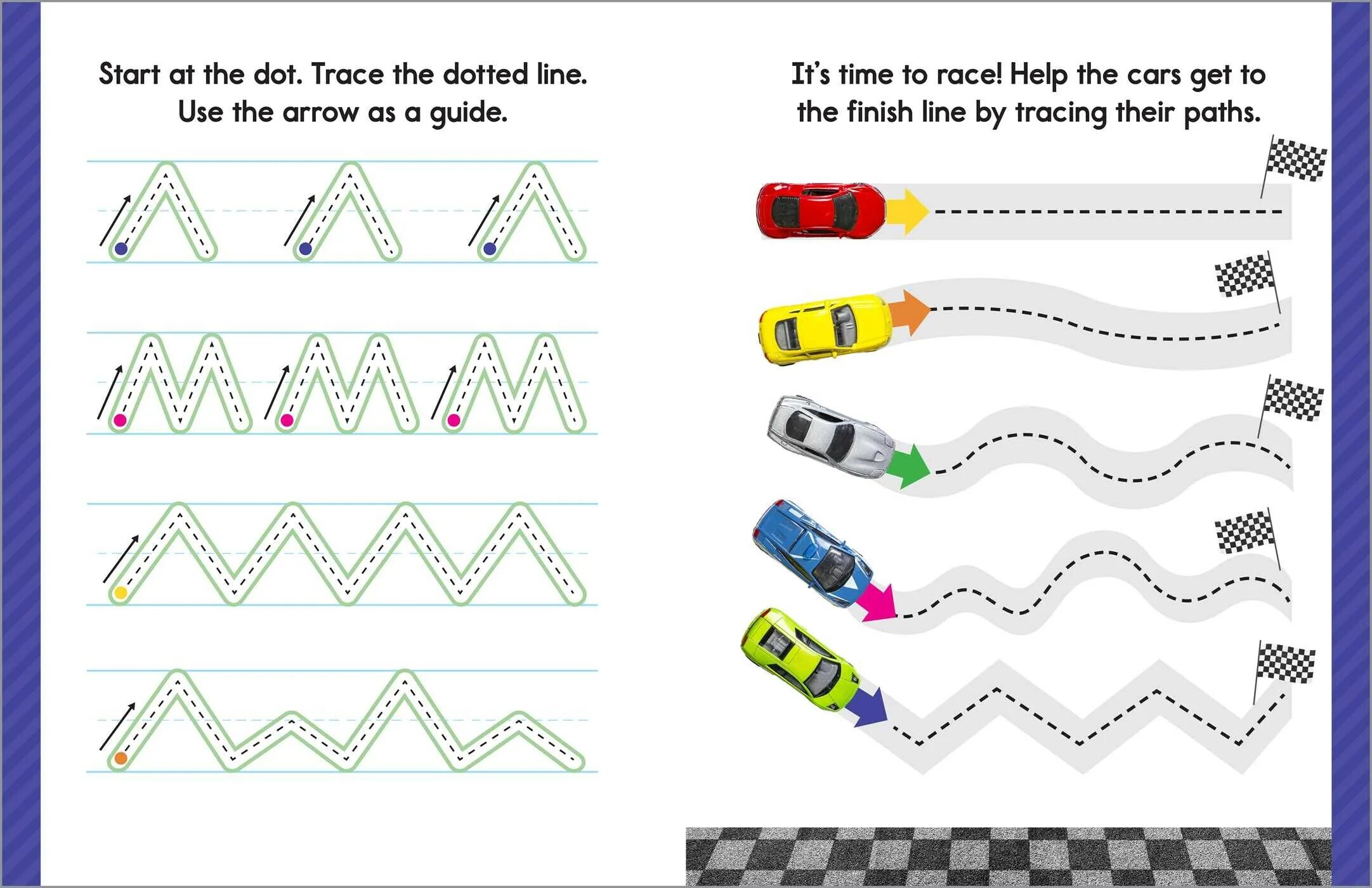 Start at the dot. Trace the dotted line. Use the arrow as a guide.

It's time to race! Help the cars get to the finish line by tracing their paths.