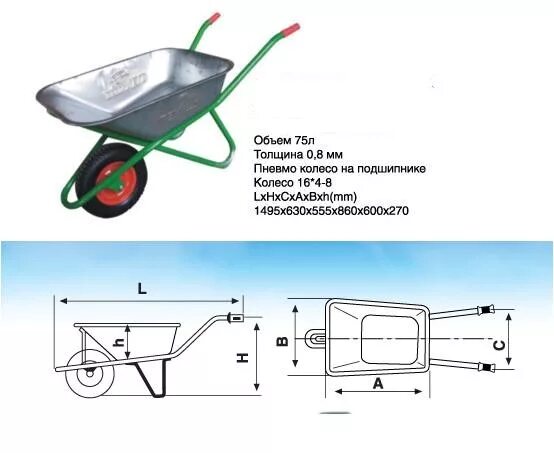 Объем 75л
Толщина 0,8 мм
Пневмо колесо на подшипнике
Колесо 16*4-8
LxHxCxAxBxh(mm)
1495x630x555x860x600x270

L

h

H

B

C

A