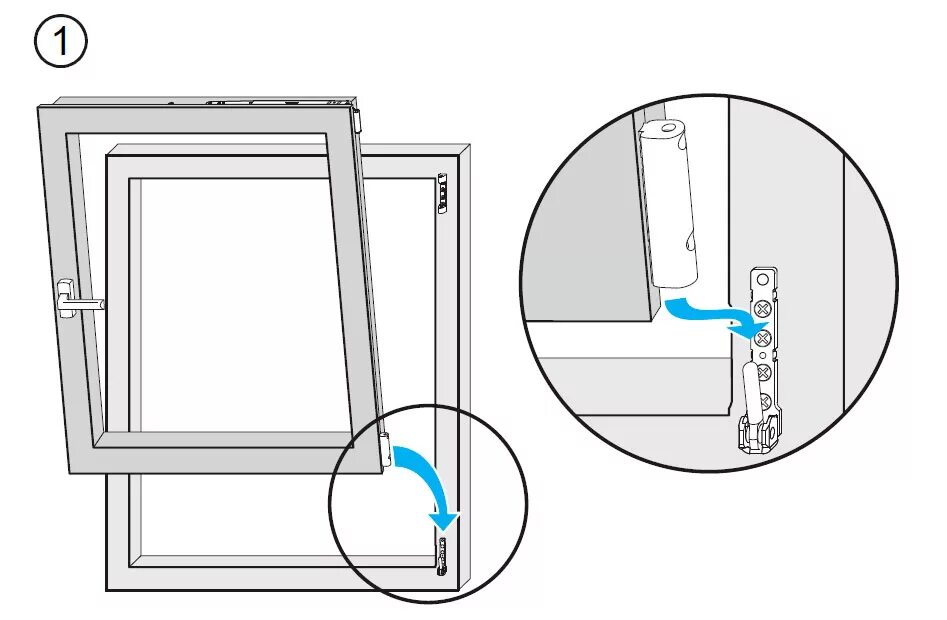 1