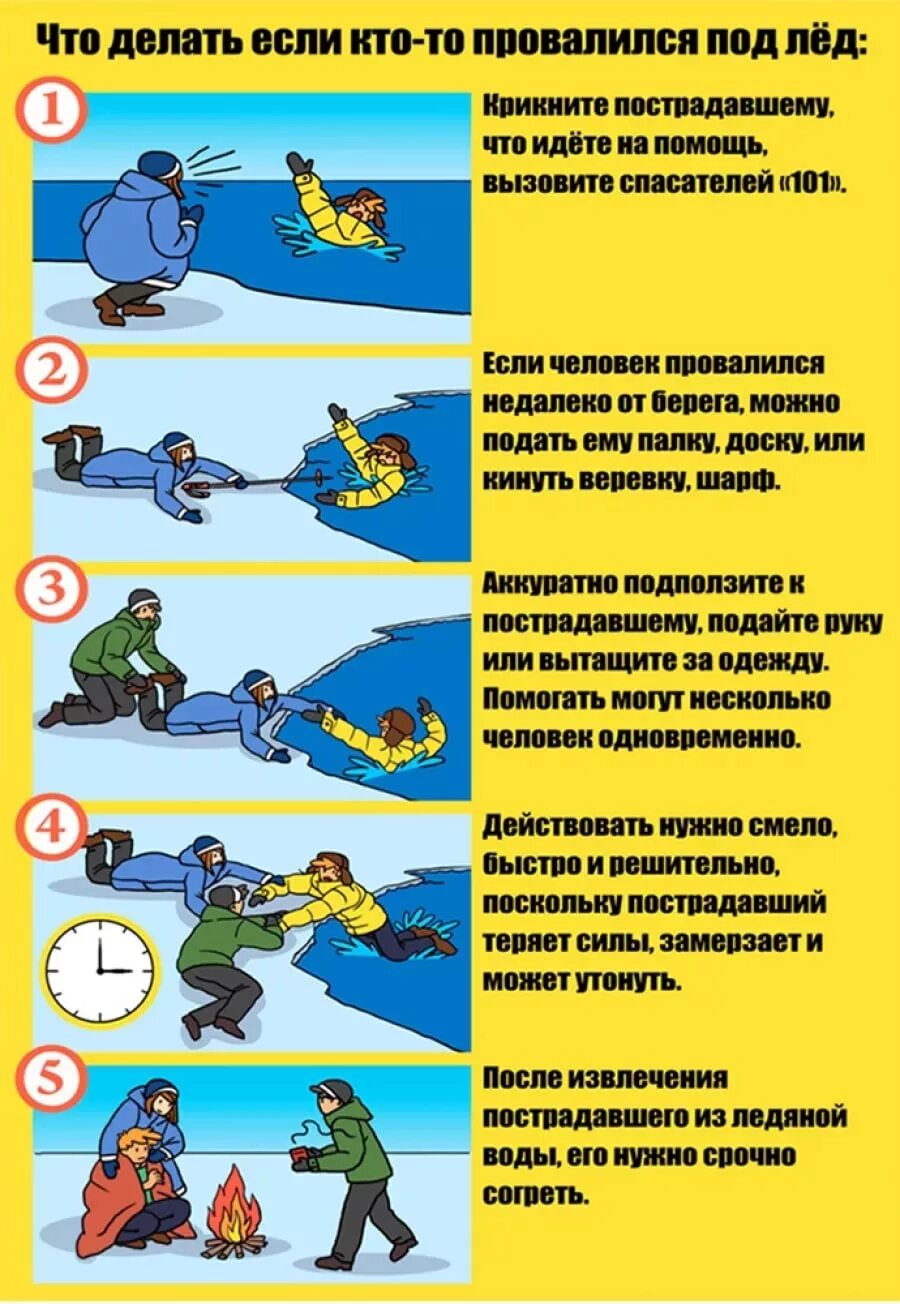 Что делать если кто-то провалился под лёд:

1

Крикните пострадавшему, что идёте на помощь, вызовите спасателей «101».

2

Если человек провалился недалеко от берега, можно подать ему палку, доску, или кинуть веревку, шарф.

3

Аккуратно подползите к пострадавшему, подайте руку или вытащите за одежду. Помогать могут несколько человек одновременно.

4

Действовать нужно смело, быстро и решительно, поскольку пострадавший теряет силы, замерзает и может утонуть.

5

После извлечения пострадавшего из ледяной воды, его нужно срочно согреть.