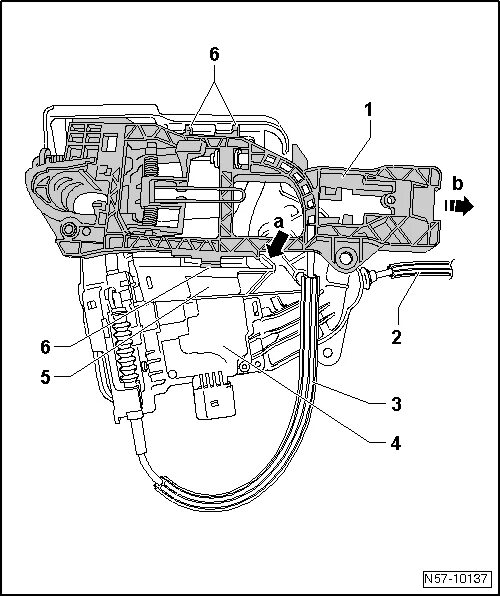 6
1
b
a
2
6
5
3
4
N57-10137