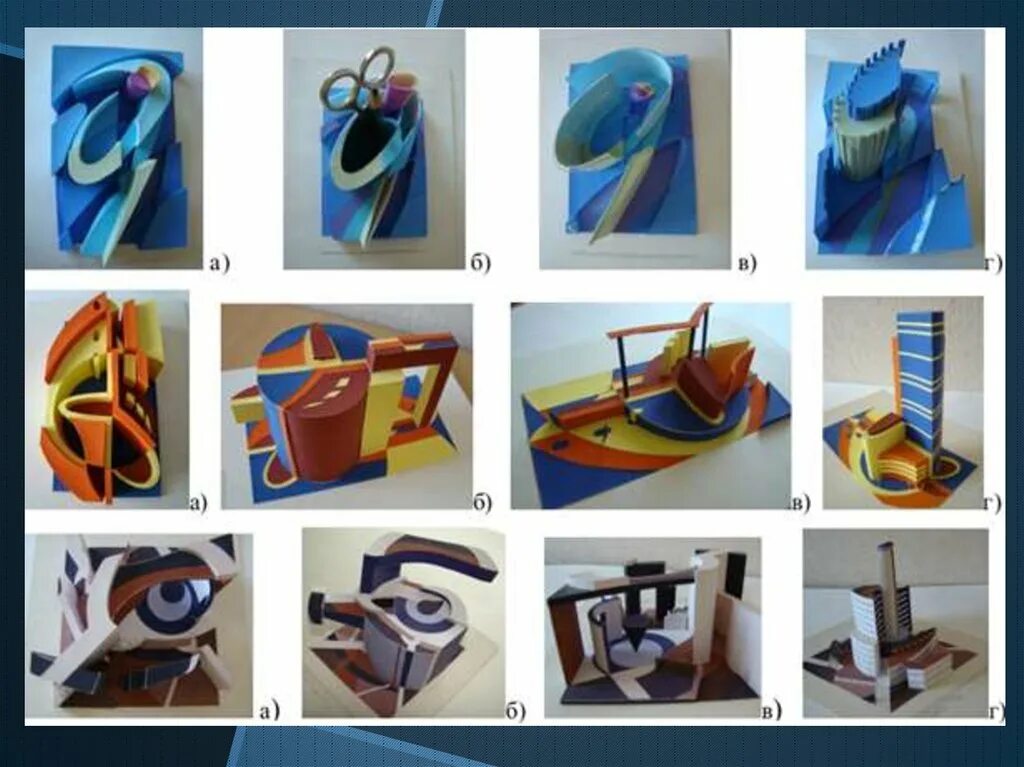 а)
б)
в)
г)
а)
б)
в)
г)
а)
б)
в)
г)