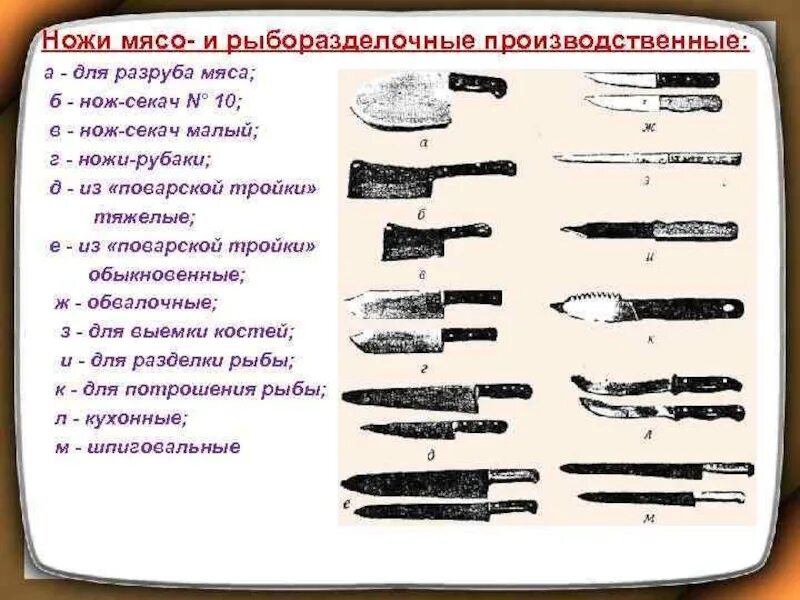 Ножи мясо- и рыборазделочные производственные:

а - для разруба мяса;
б - нож-секач N° 10;
в - нож-секач малый;
г - ножи-рубаки;
д - из «поварской тройки» тяжелые;
е - из «поварской тройки» обыкновенные;
ж - обвалочные;
з - для выемки костей;
и - для разделки рыбы;
к - для потрошения рыбы;
л - кухонные;
м - шпиговальные

а
б
в
г
д
е
ж
з
и
к
л
м