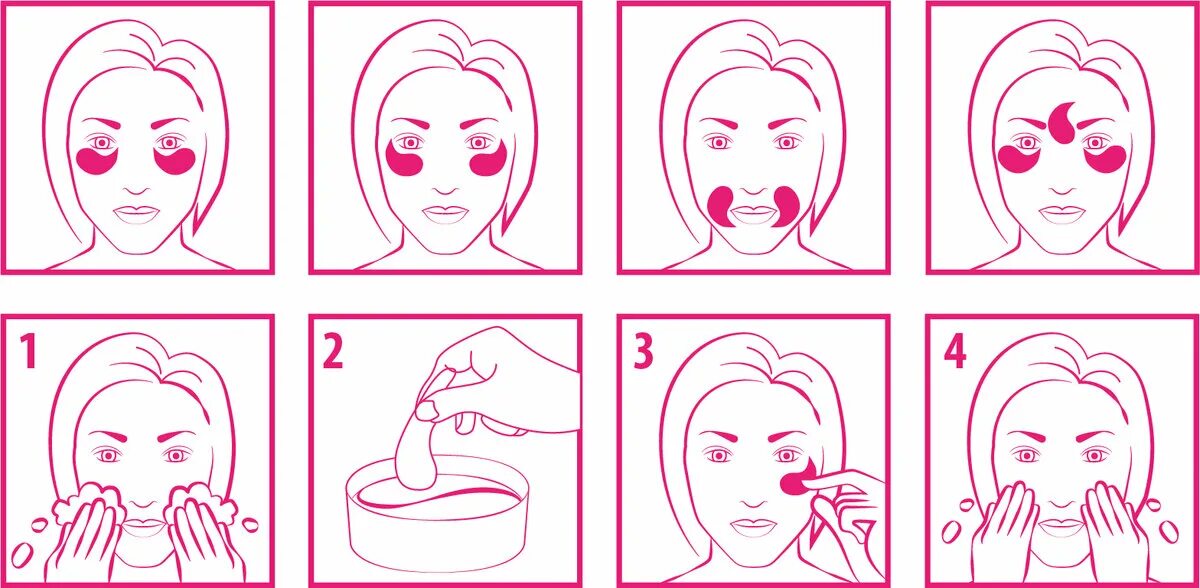 1

2

3

4