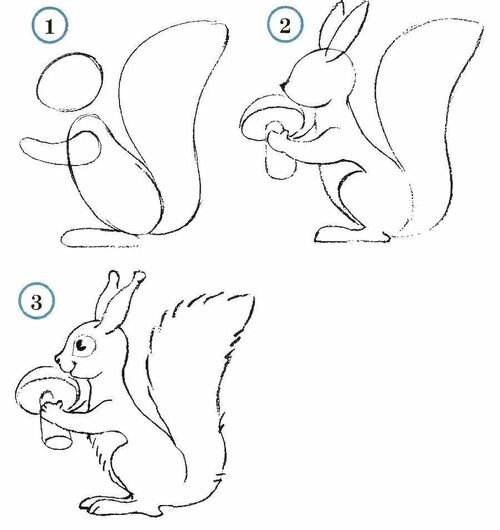 1

2

3