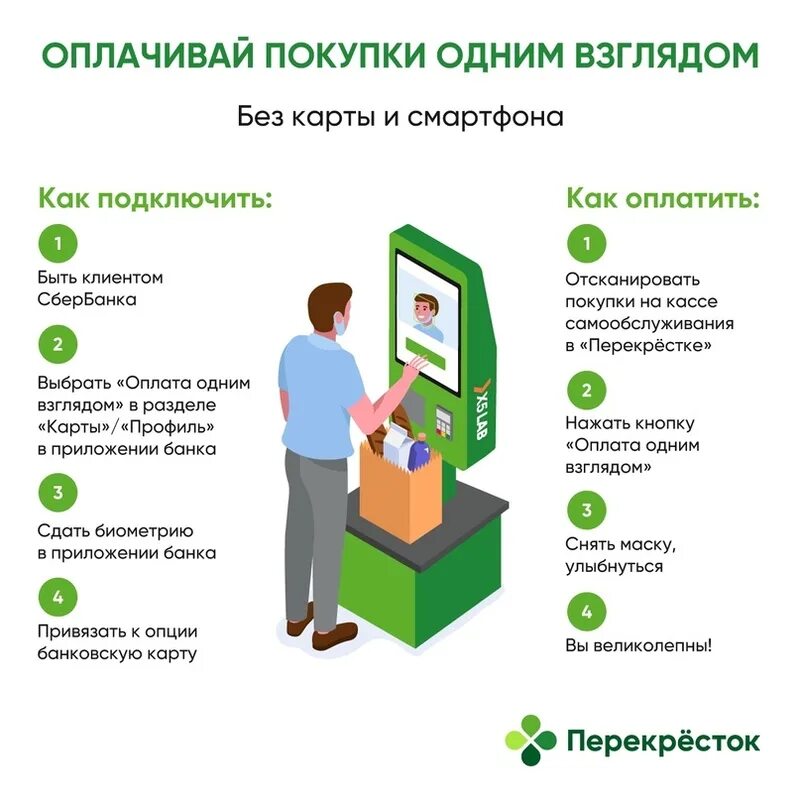 ОПЛАЧИВАЙ ПОКУПКИ ОДНИМ ВЗГЛЯДОМ

Без карты и смартфона

Как подключить:

1
Быть клиентом СберБанка

2
Выбрать «Оплата одним взглядом» в разделе «Карты»/«Профиль» в приложении банка

3
Сдать биометрию в приложении банка

4
Привязать к опции банковскую карту

X5 LAB

Как оплатить:

1
Отсканировать покупки на кассе самообслуживания в «Перекрёстке»

2
Нажать кнопку «Оплата одним взглядом»

3
Снять маску, улыбнуться

4
Вы великолепны!

Перекрёсток