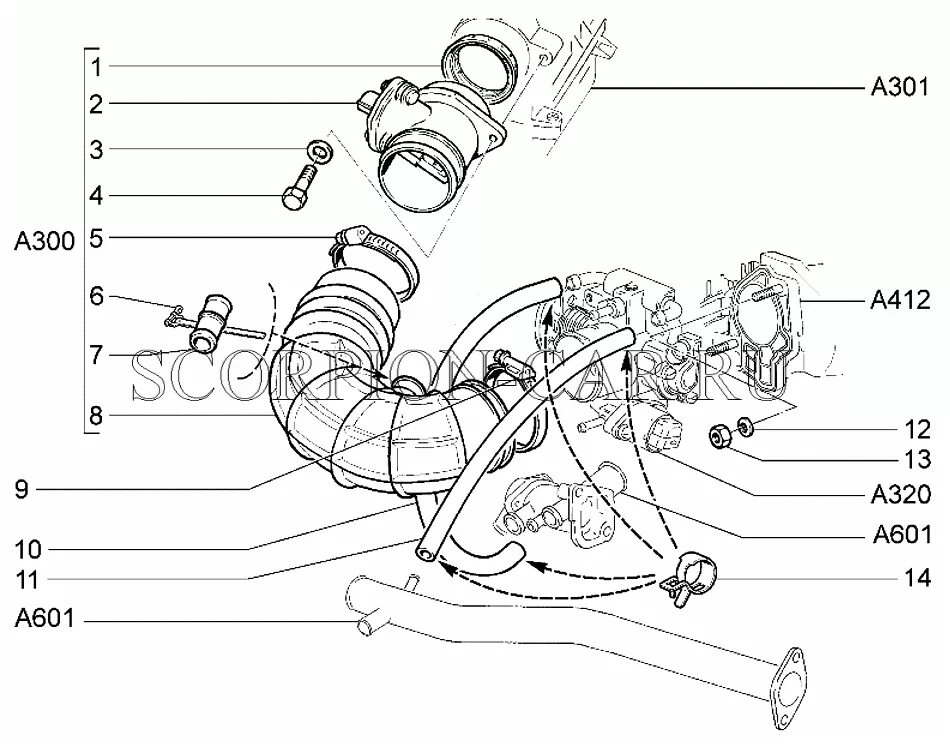 1
2
3
4
A300
5
6
7
8
9
10
11
A601
A301
A412
SCORPION-CAR.RU
12
13
A320
A601
14