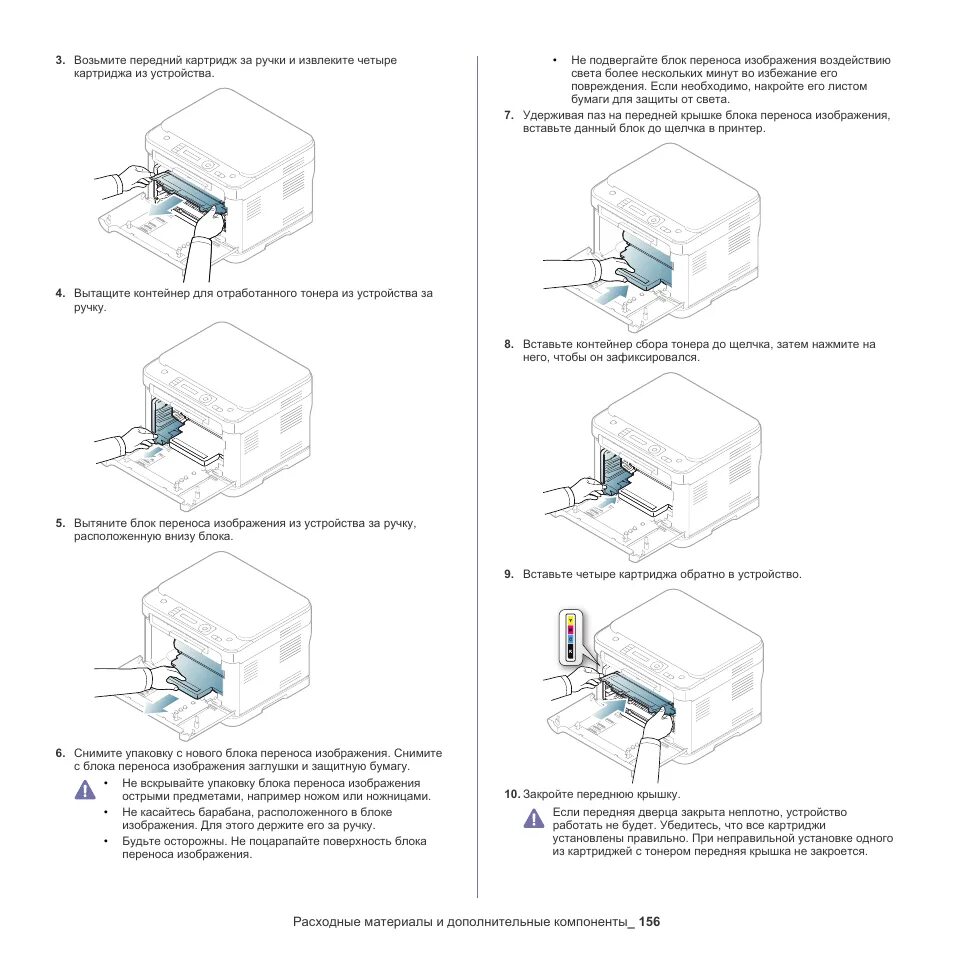 3. Возьмите передний картридж за ручки и извлеките четыре картриджа из устройства.

4. Вытащите контейнер для отработанного тонера из устройства за ручку.

5. Вытяните блок переноса изображения из устройства за ручку, расположенную внизу блока.

6. Снимите упаковку с нового блока переноса изображения. Снимите с блока переноса изображения заглушки и защитную бумагу.

• Не вскрывайте упаковку блока переноса изображения острыми предметами, например ножом или ножницами.
• Не касайтесь барабана, расположенного в блоке изображения. Для этого держите его за ручку.
• Будьте осторожны. Не поцарапайте поверхность блока переноса изображения.
• Не подвергайте блок переноса изображения воздействию света более нескольких минут во избежание его повреждения. Если необходимо, накройте его листом бумаги для защиты от света.

7. Удерживая паз на передней крышке блока переноса изображения, вставьте данный блок до щелчка в принтер.

8. Вставьте контейнер сбора тонера до щелчка, затем нажмите на него, чтобы он зафиксировался.

9. Вставьте четыре картриджа обратно в устройство.

Y
M
C
K

10. Закройте переднюю крышку.

Если передняя дверца закрыта неплотно, устройство работать не будет. Убедитесь, что все картриджи установлены правильно. При неправильной установке одного из картриджей с тонером передняя крышка не закроется.

Расходные материалы и дополнительные компоненты_ 156