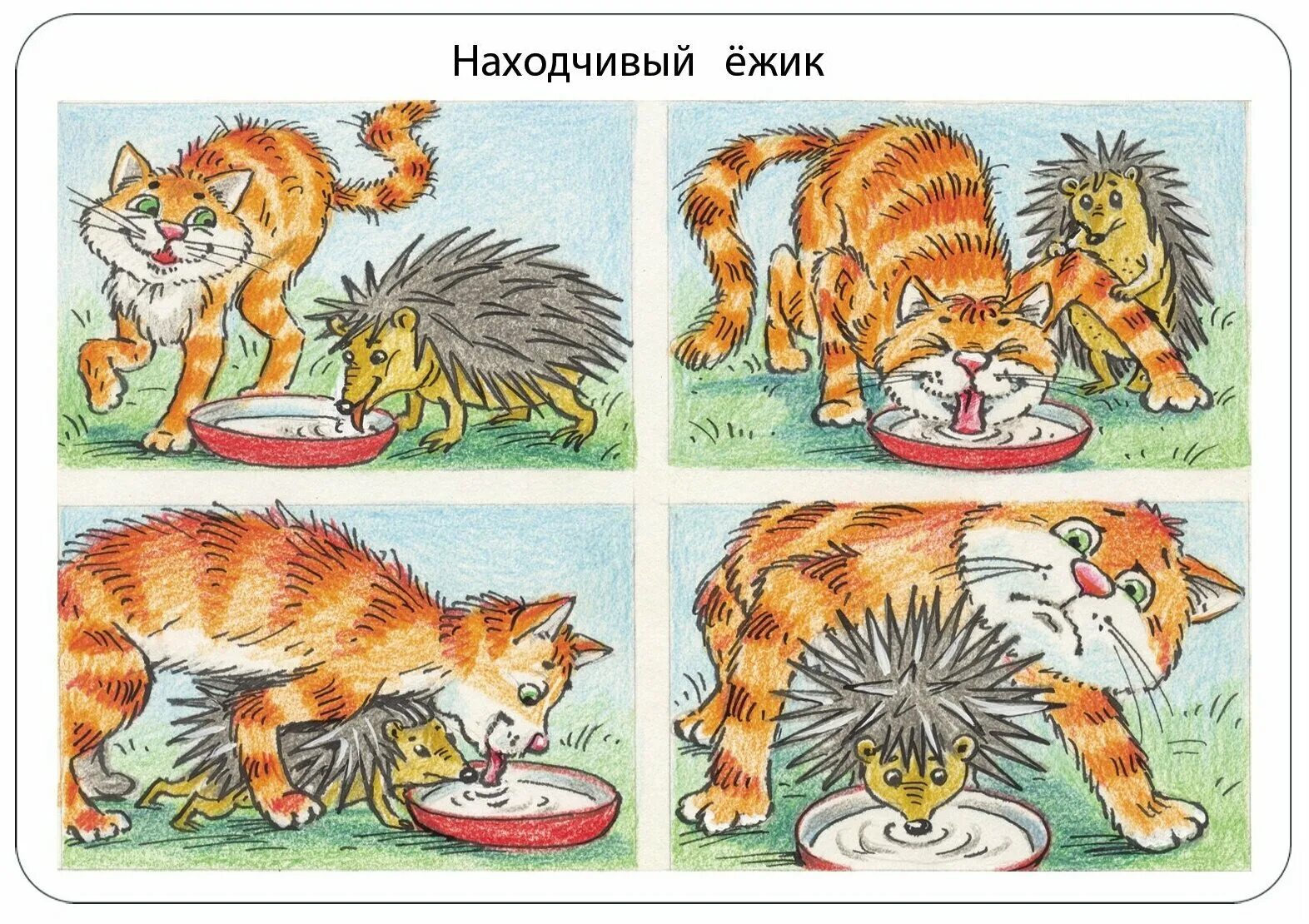 Находчивый ёжик