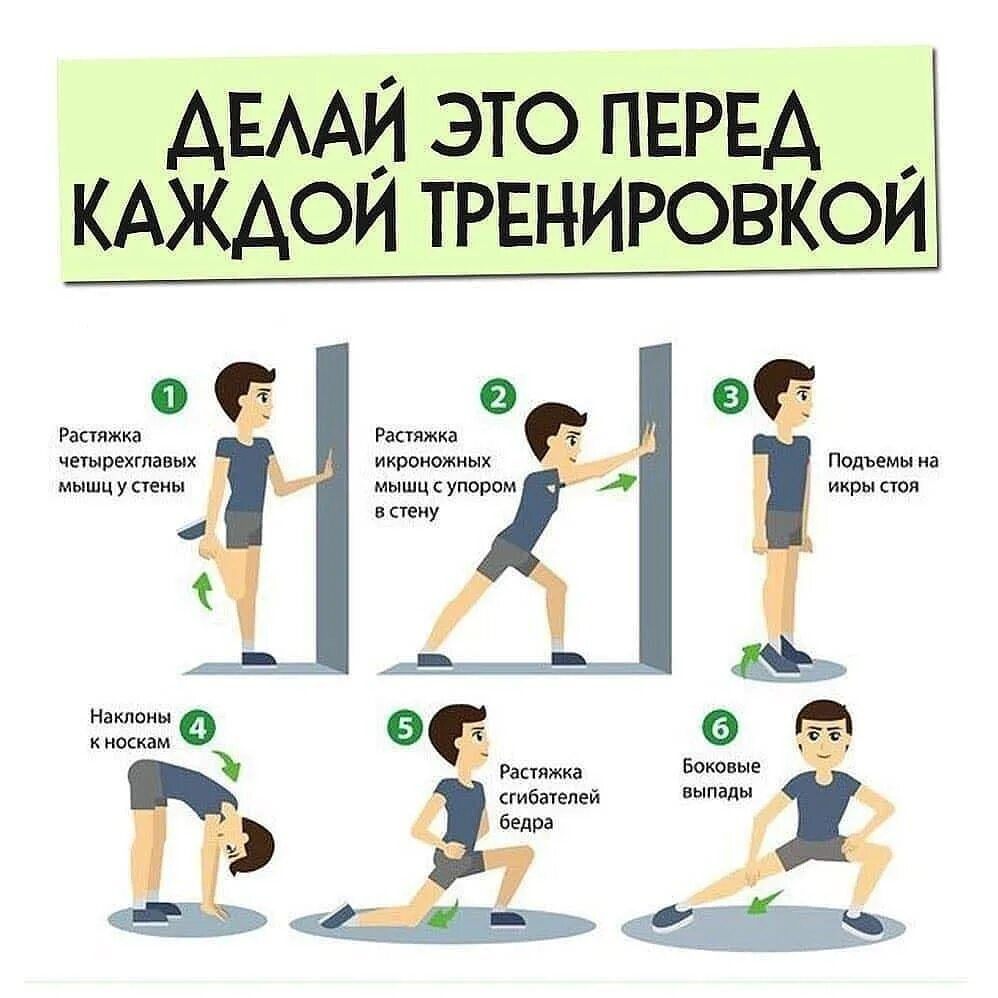 ДЕЛАЙ ЭТО ПЕРЕД КАЖДОЙ ТРЕНИРОВКОЙ

1
Растяжка четырехглавых мышц у стены

2
Растяжка икроножных мышц с упором в стену

3
Подъемы на икры стоя

Наклоны к носкам
4

5
Растяжка сгибателей бедра

6
Боковые выпады