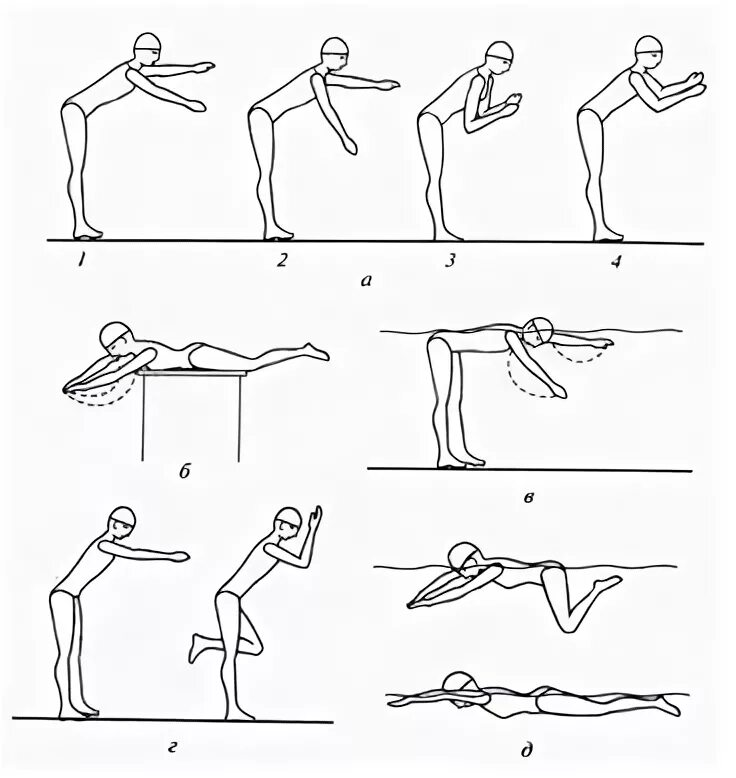 1
2
3
4
а
б
в
г
д