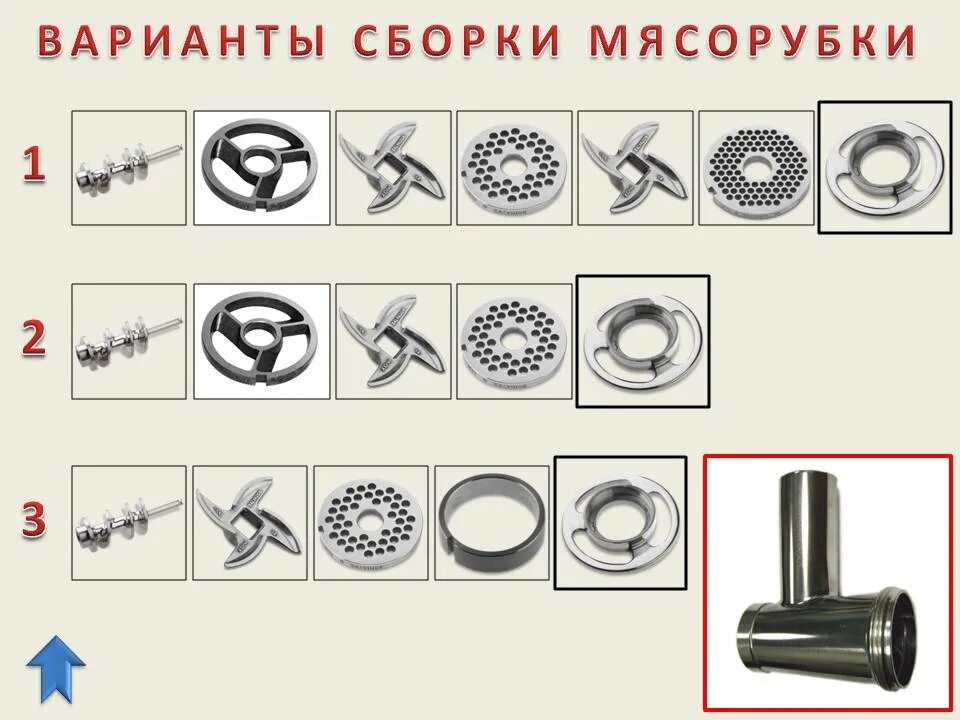 ВАРИАНТЫ СБОРКИ МЯСОРУБКИ

1

2

3