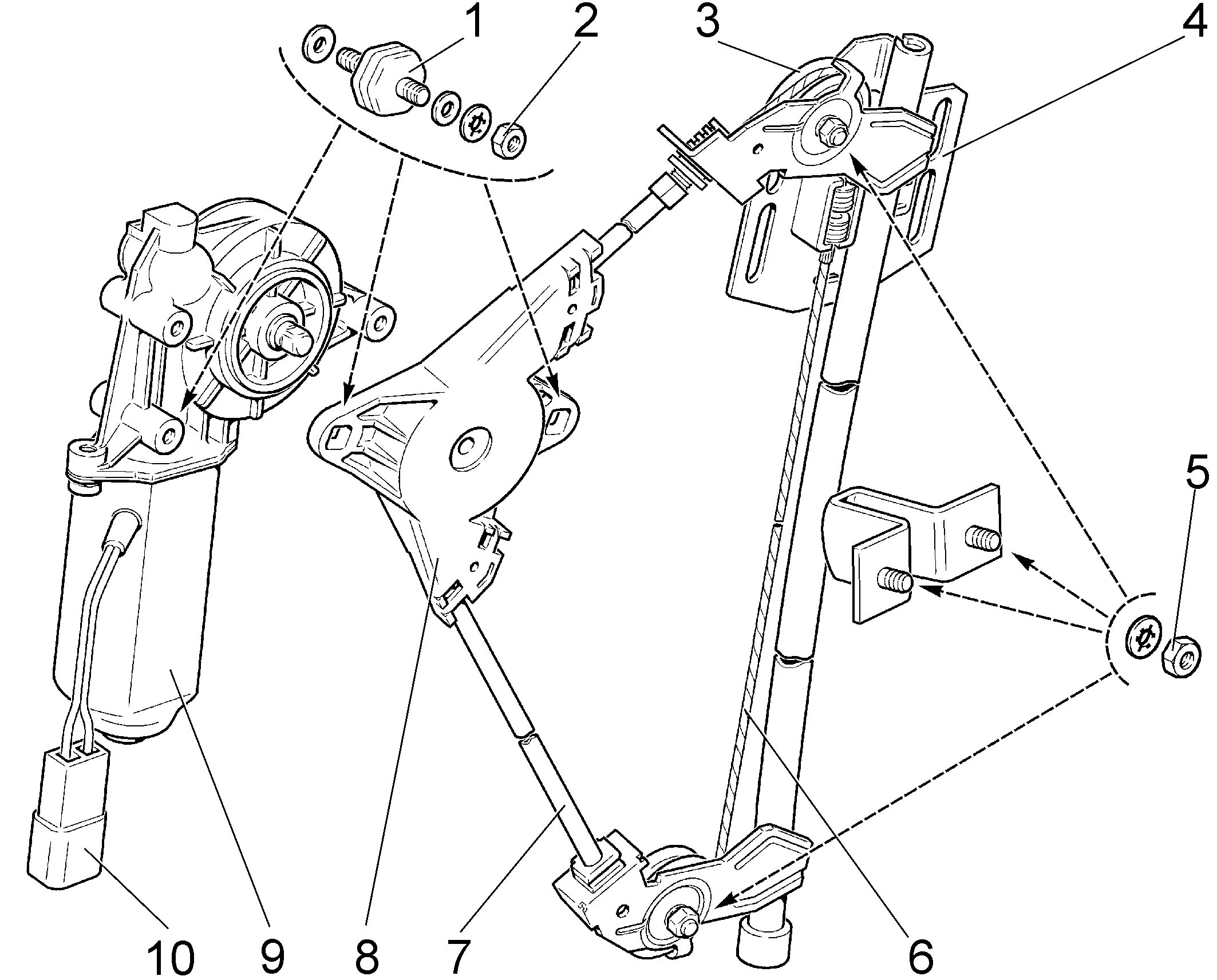 1
2
3
4
5
10
9
8
7
6